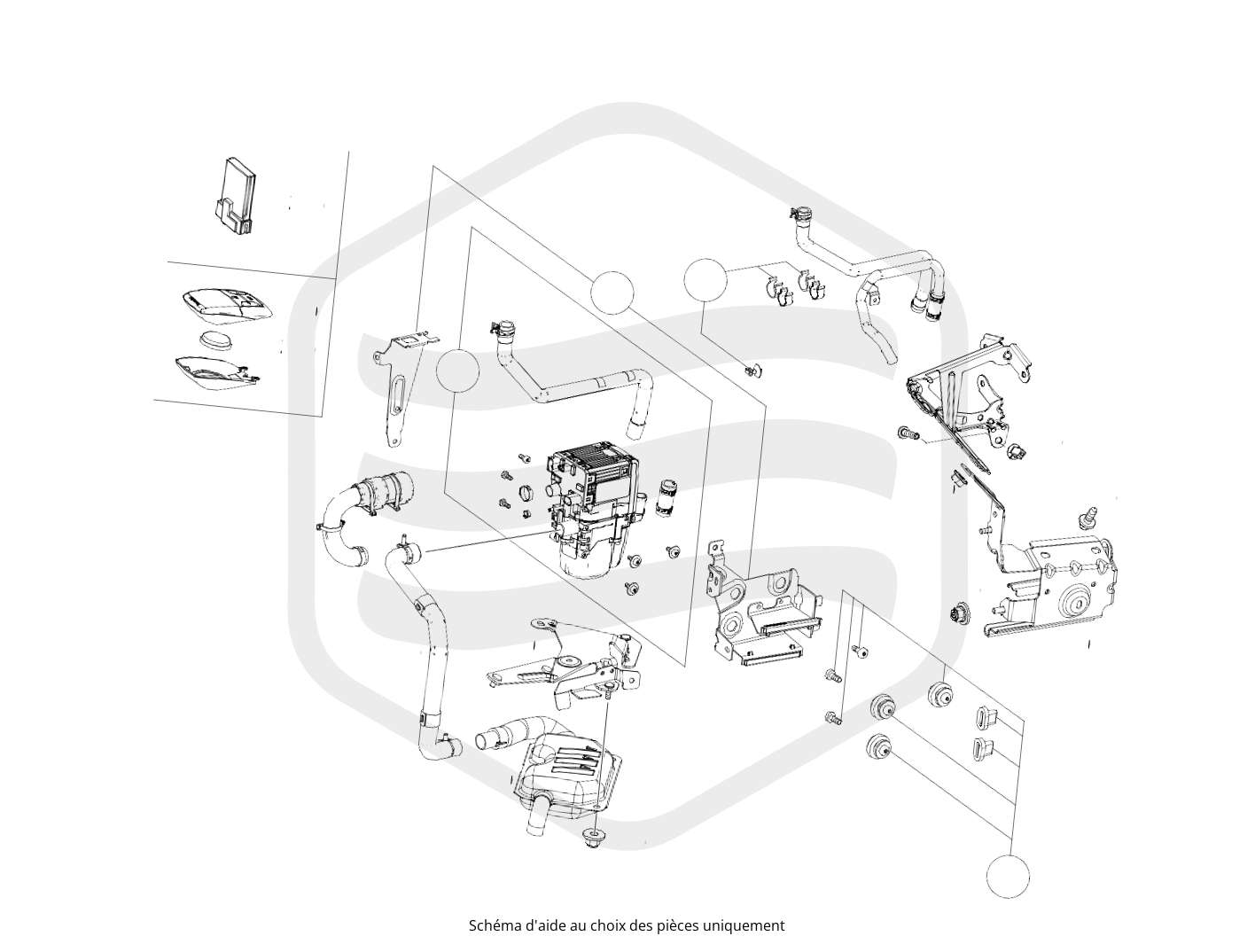 Schéma d'aide au choix des pièces uniquement