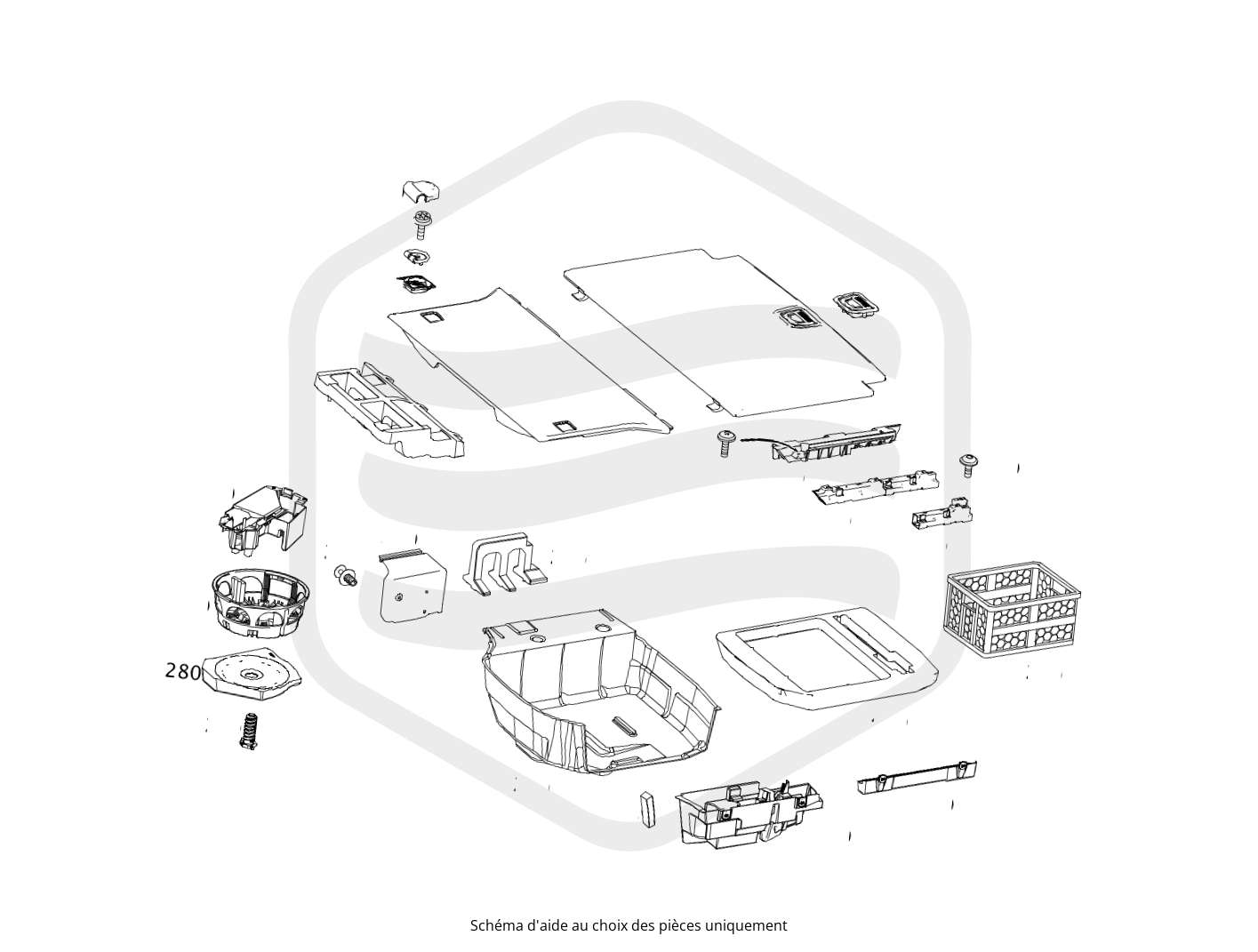 280

Schéma d'aide au choix des pièces uniquement