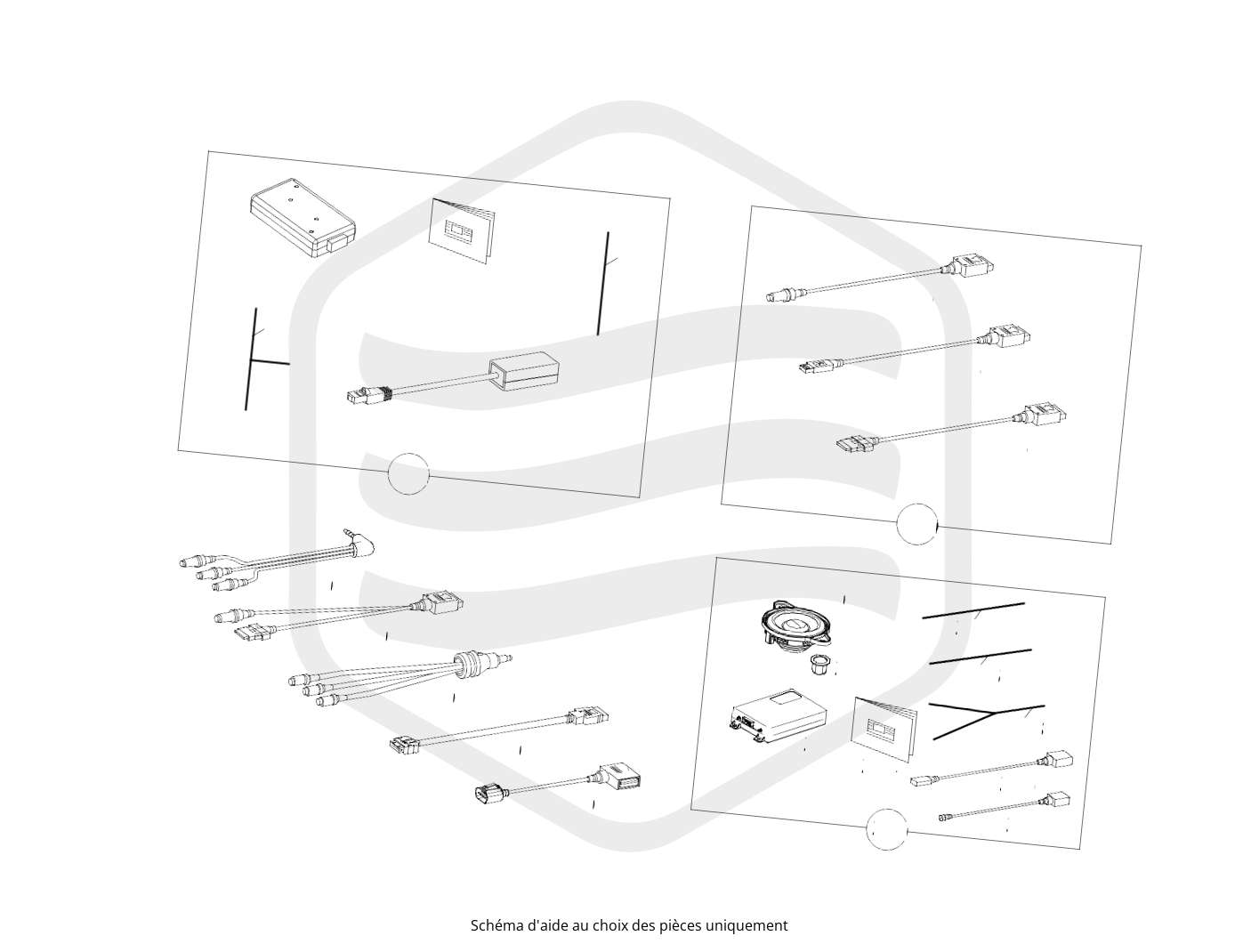 Schéma d'aide au choix des pièces uniquement