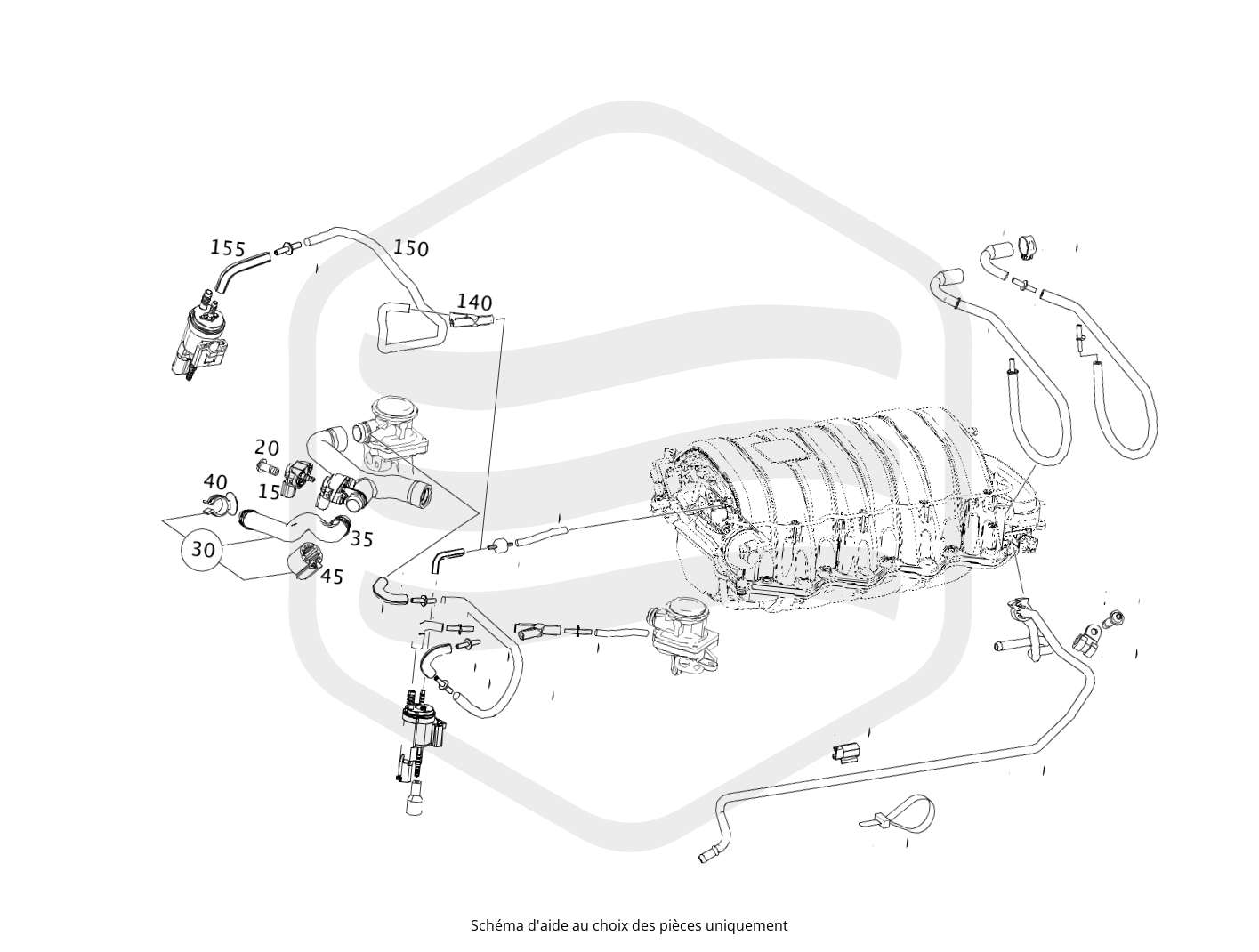 155
150
140
20
15
40
35
30
45

Schéma d'aide au choix des pièces uniquement