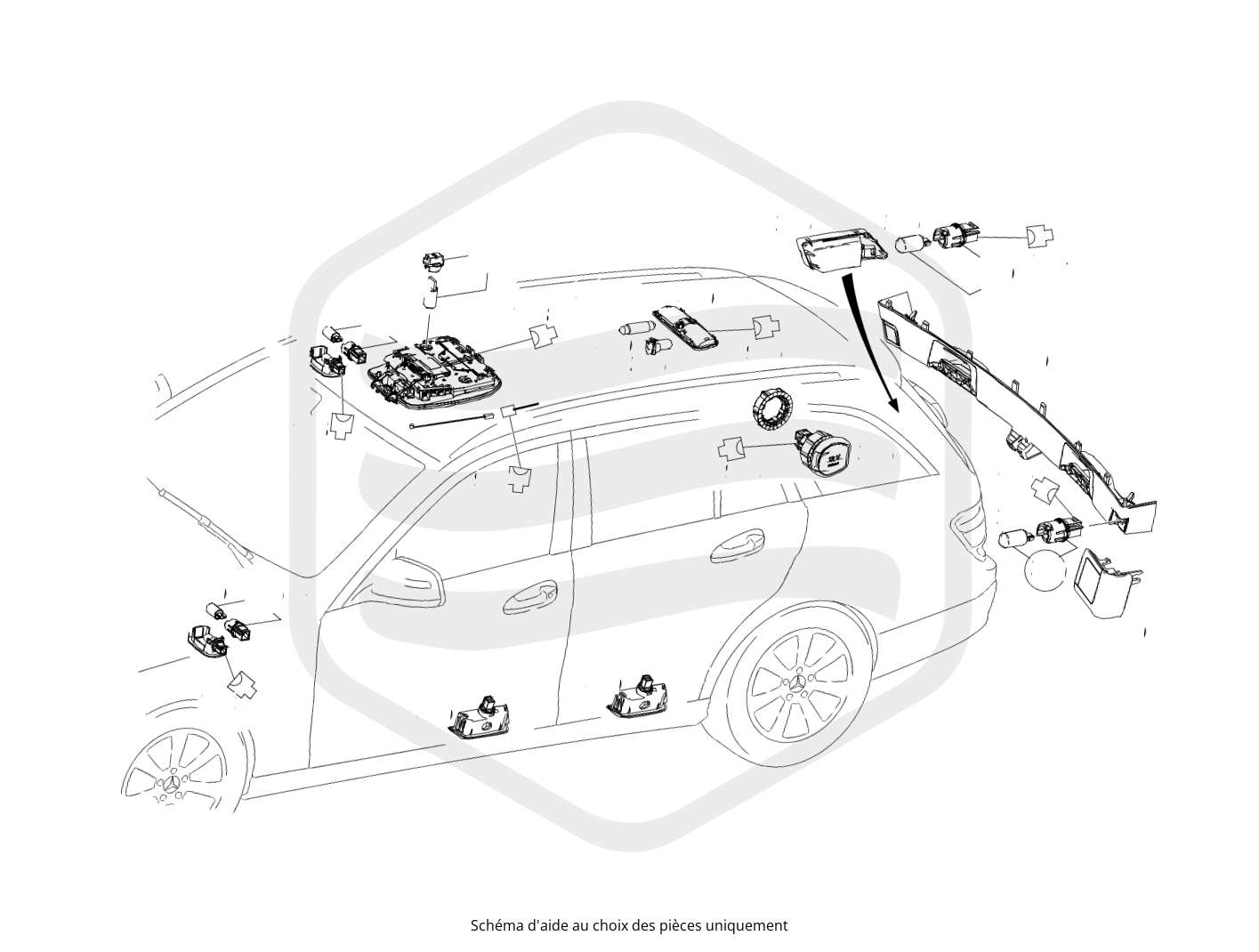 Schéma d'aide au choix des pièces uniquement