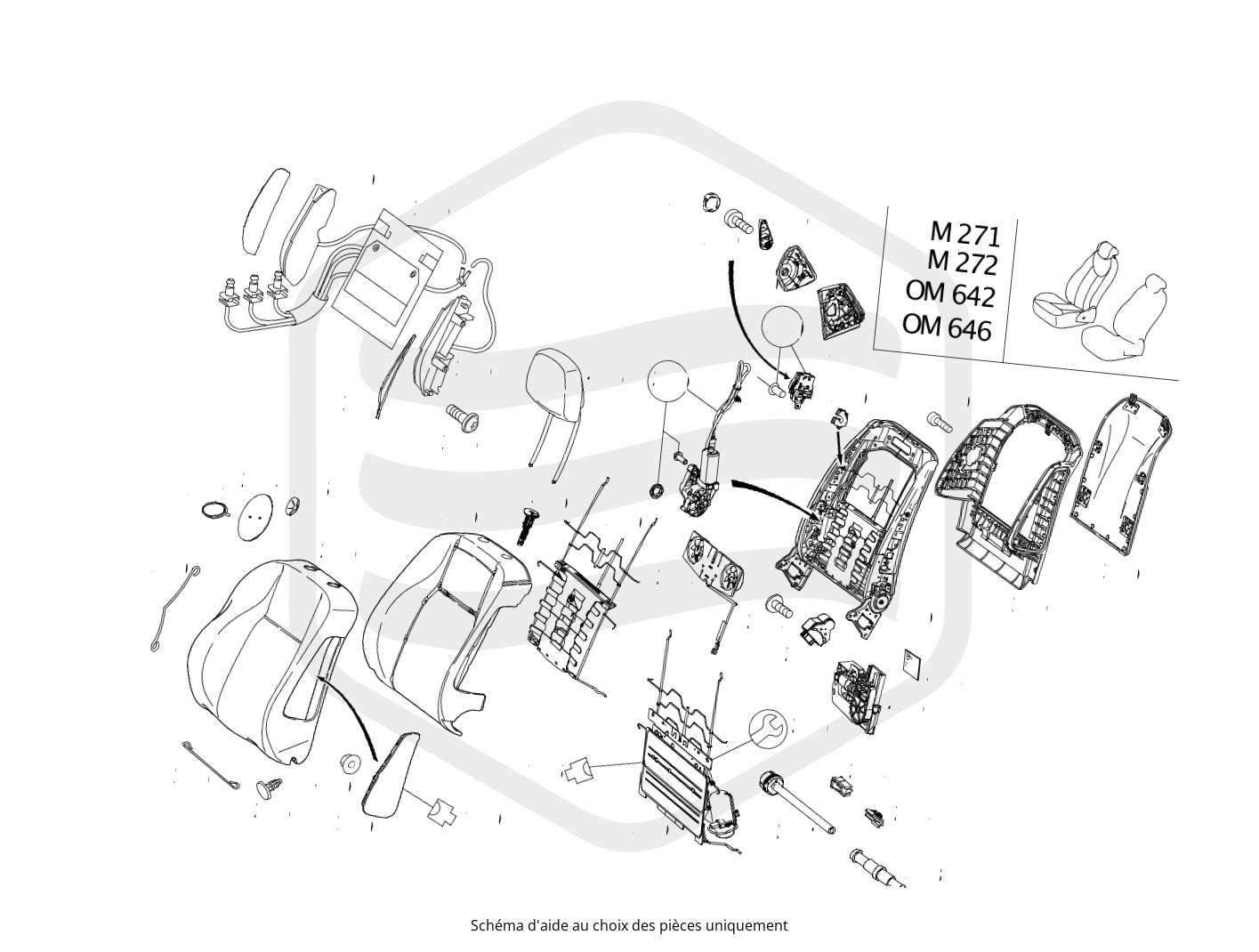 M 271
M 272
OM 642
OM 646

Schéma d'aide au choix des pièces uniquement