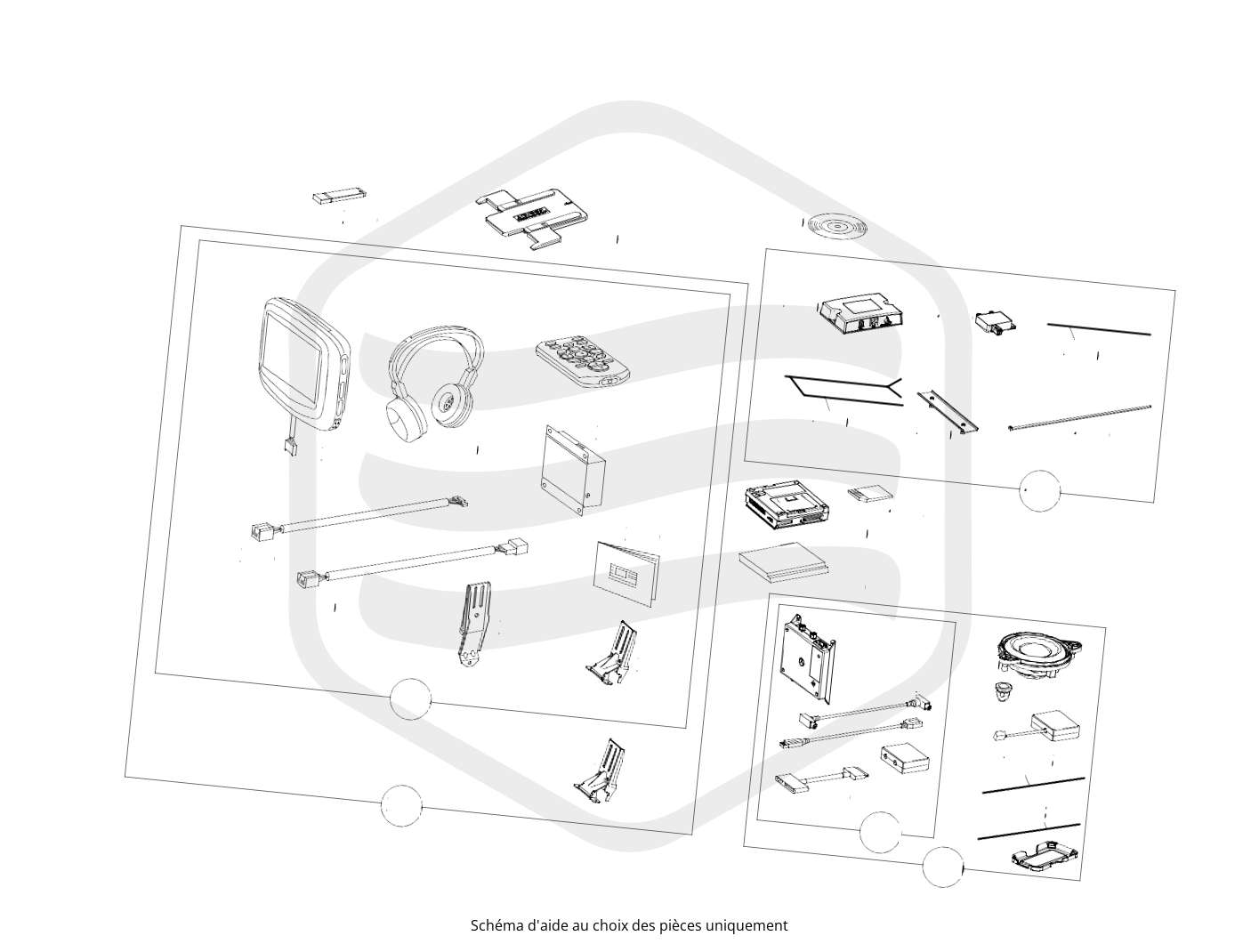 Schéma d'aide au choix des pièces uniquement