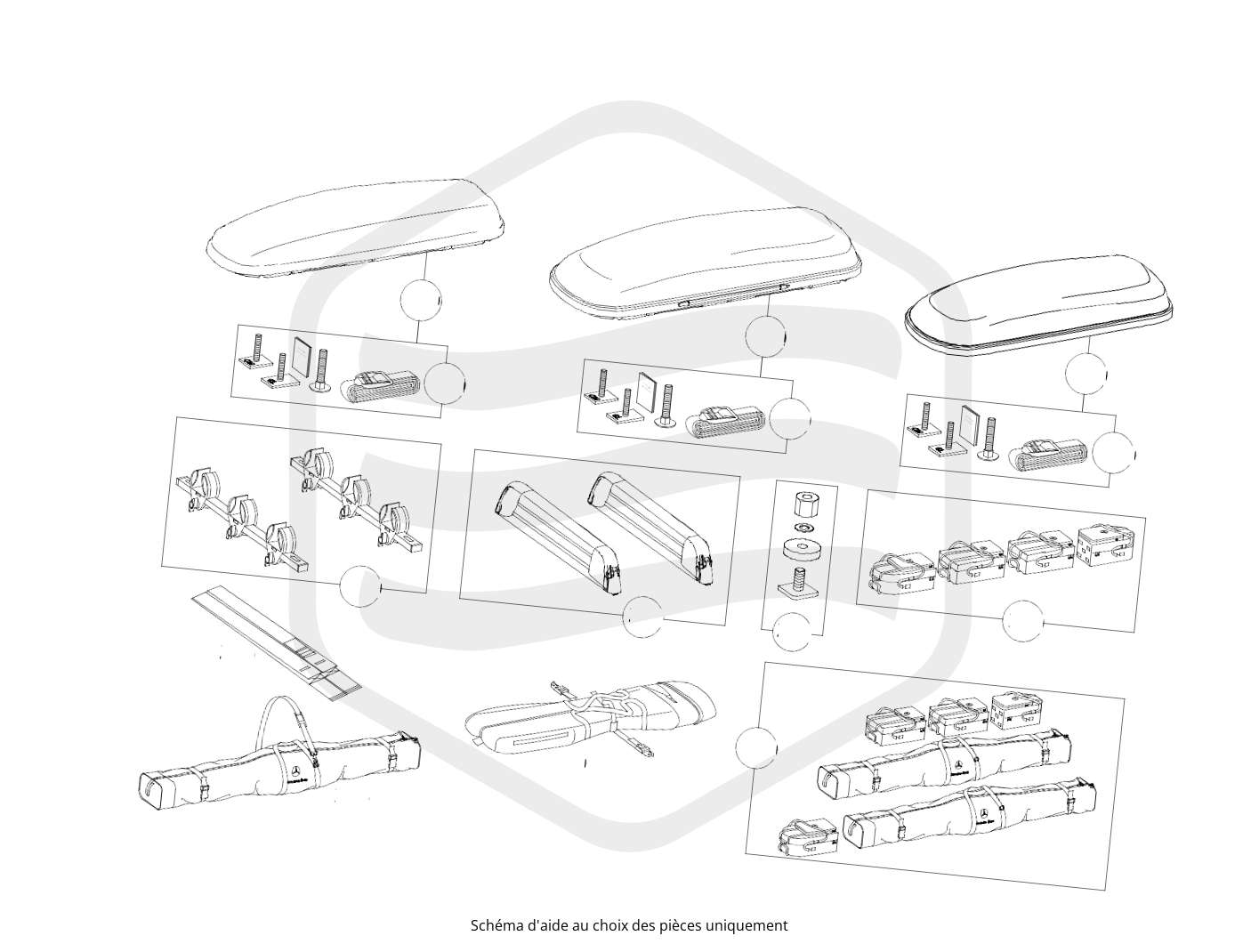 Schéma d'aide au choix des pièces uniquement