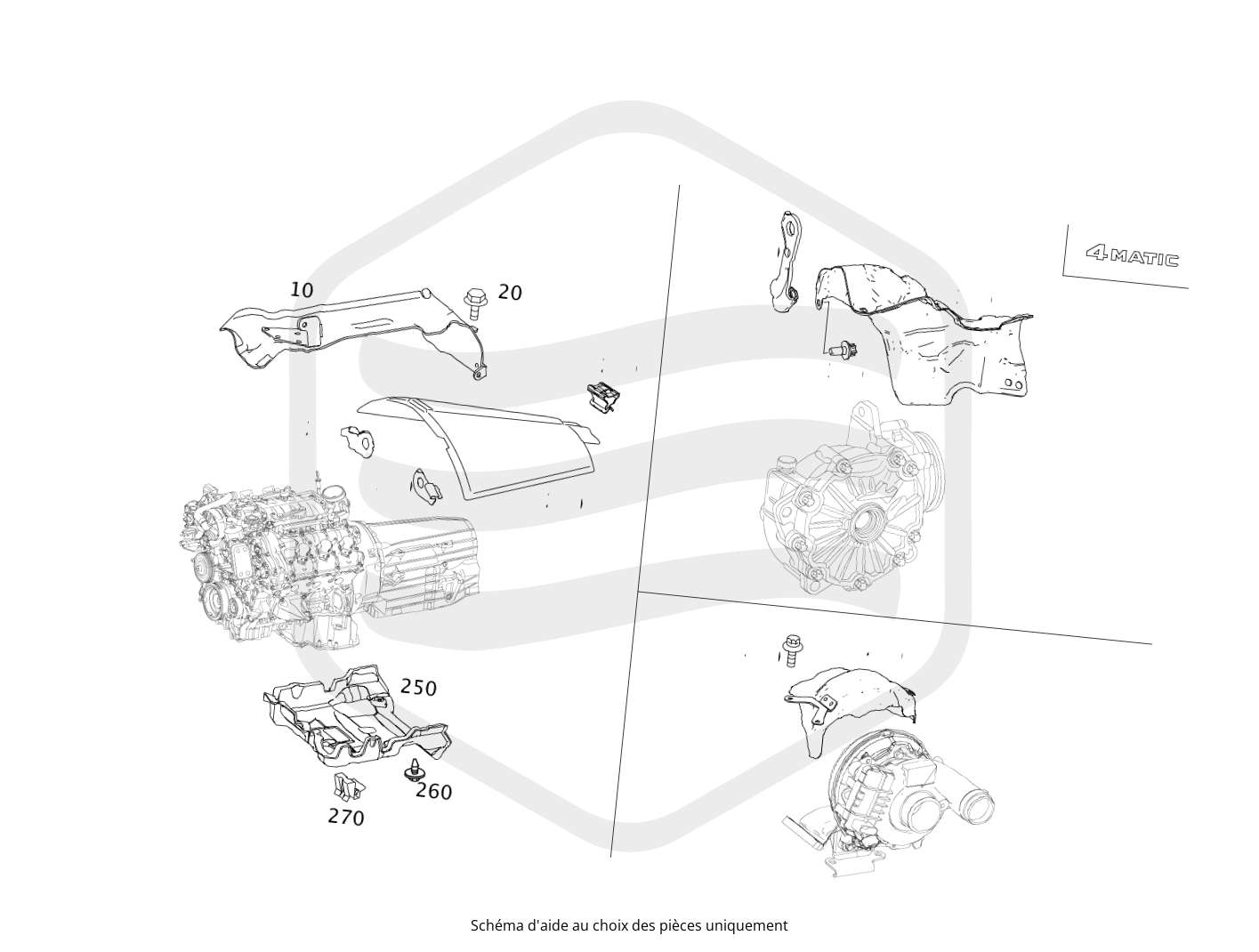 10

20

4MATIC

250

260

270

Schéma d'aide au choix des pièces uniquement