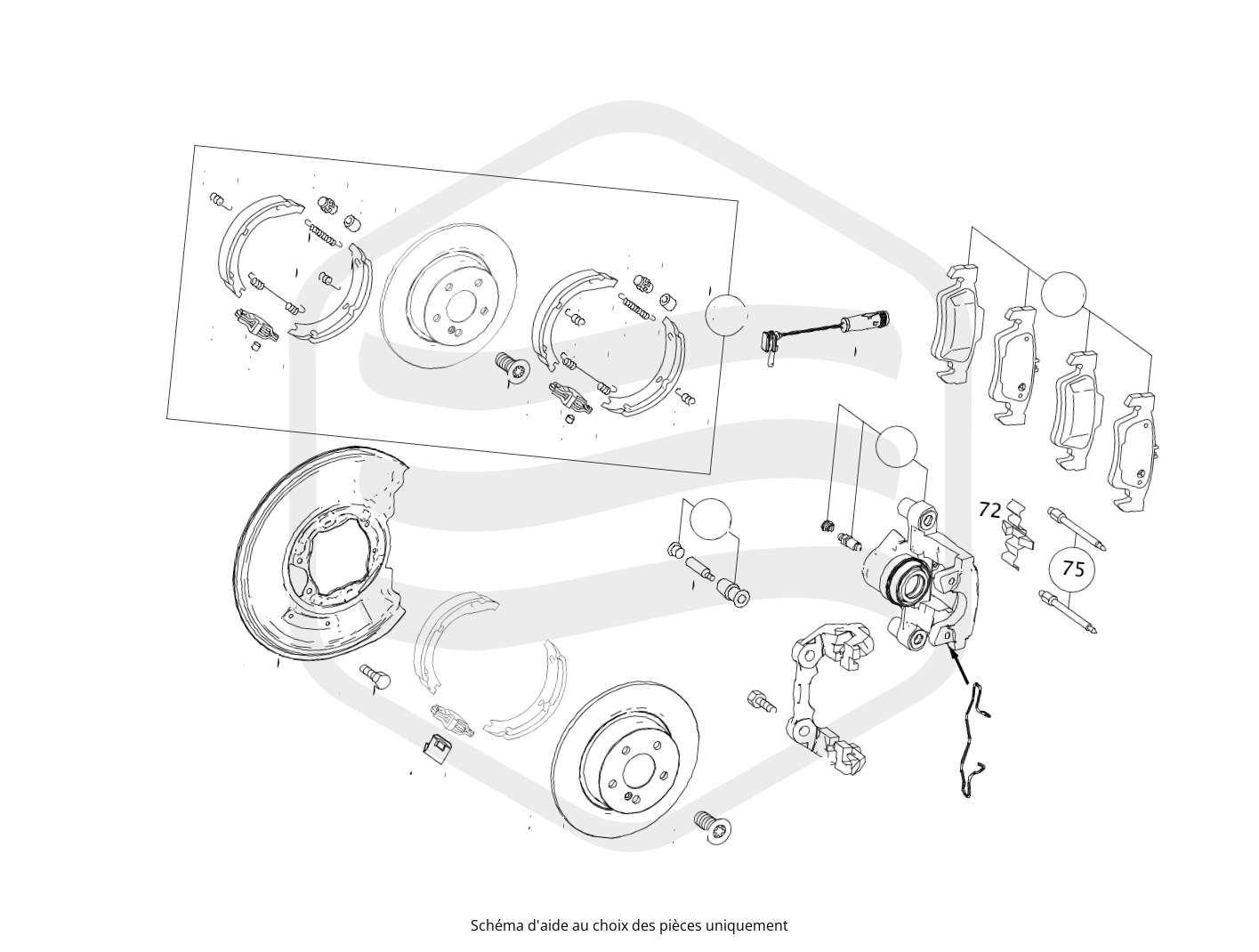 72

75

Schéma d'aide au choix des pièces uniquement