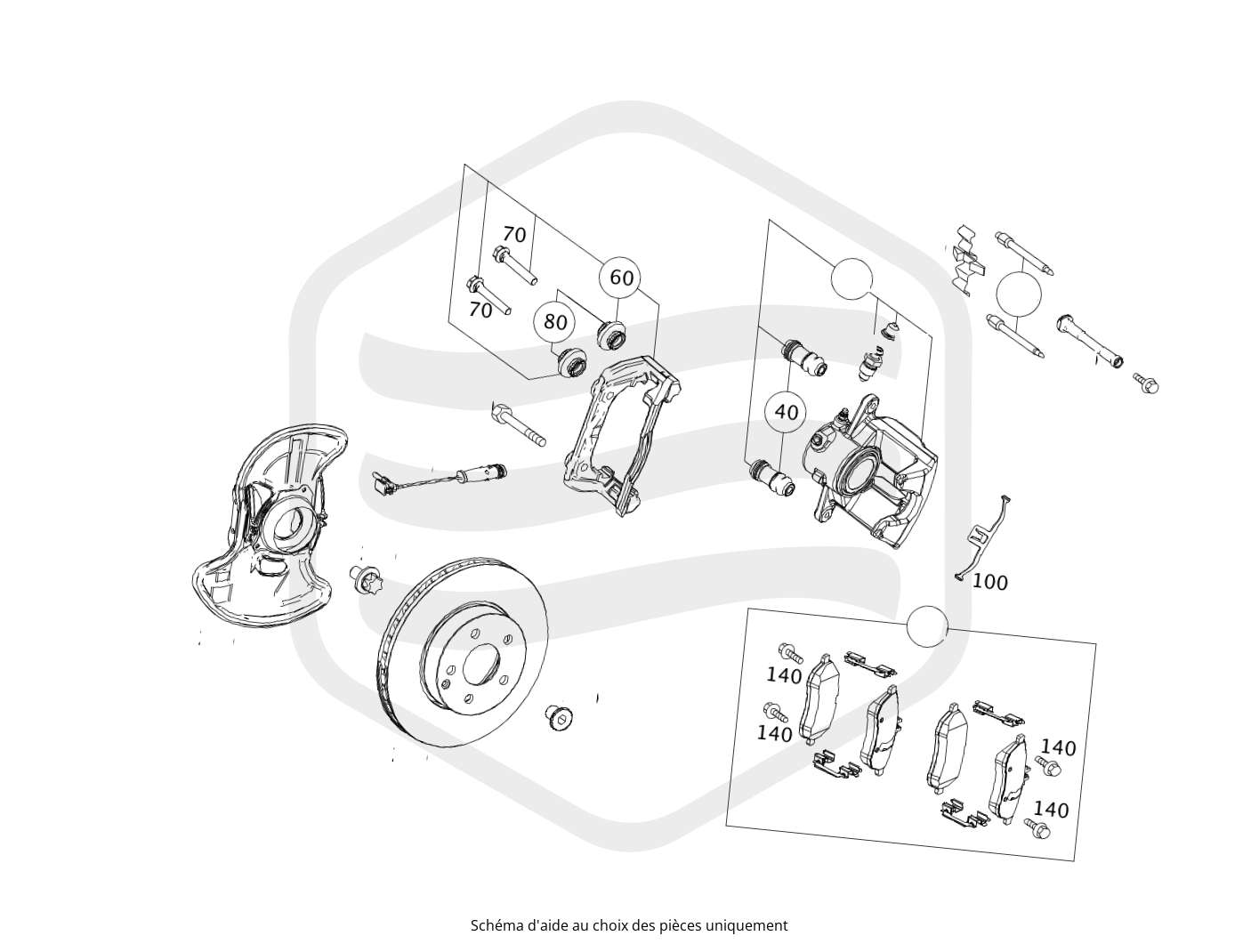 70
70
60
80
40
100
140
140
140
140

Schéma d'aide au choix des pièces uniquement