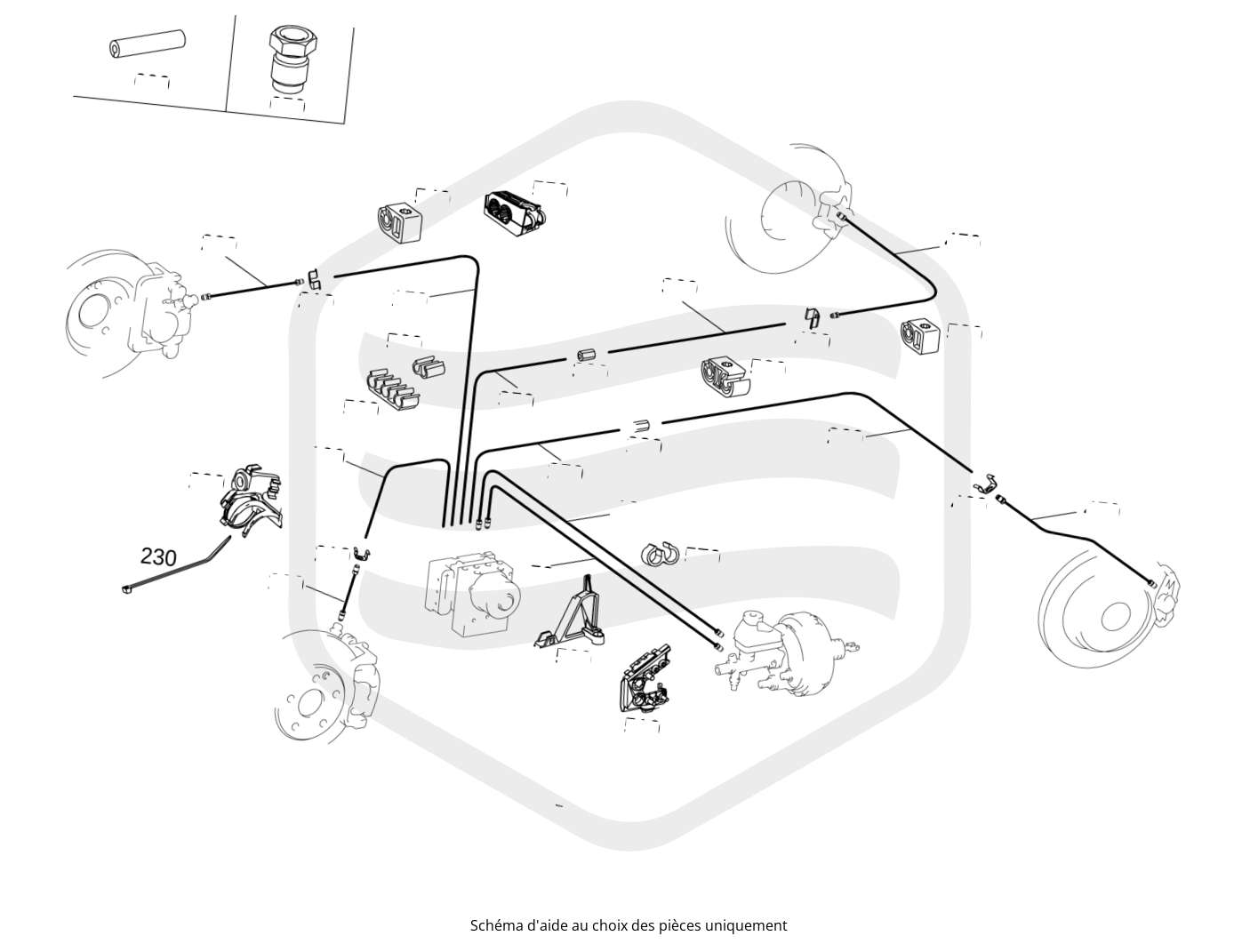 230

Schéma d'aide au choix des pièces uniquement