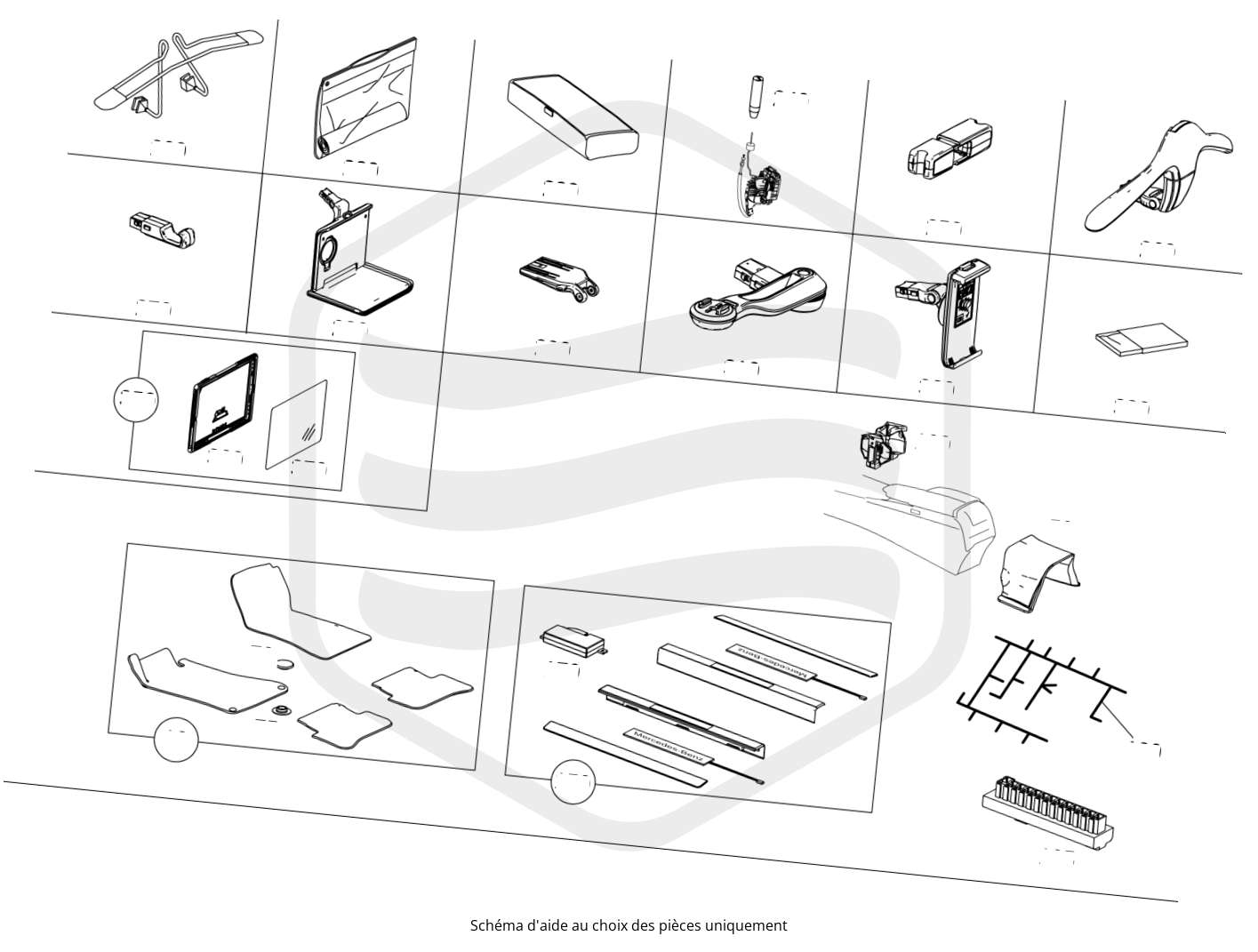 Mercedes-Benz

Mercedes-Benz

Schéma d'aide au choix des pièces uniquement