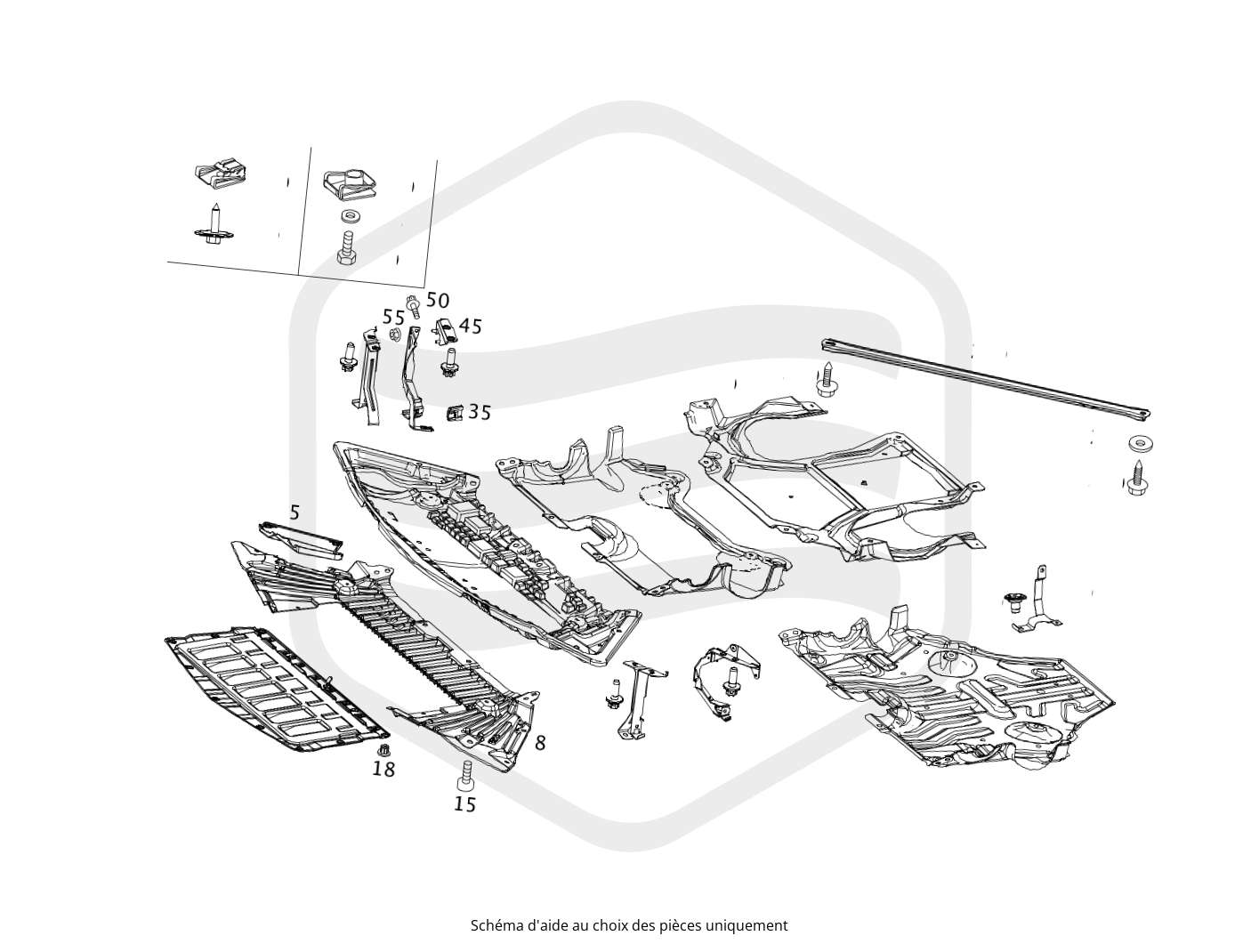 50
55
45
35
5
8
18
15

Schéma d'aide au choix des pièces uniquement