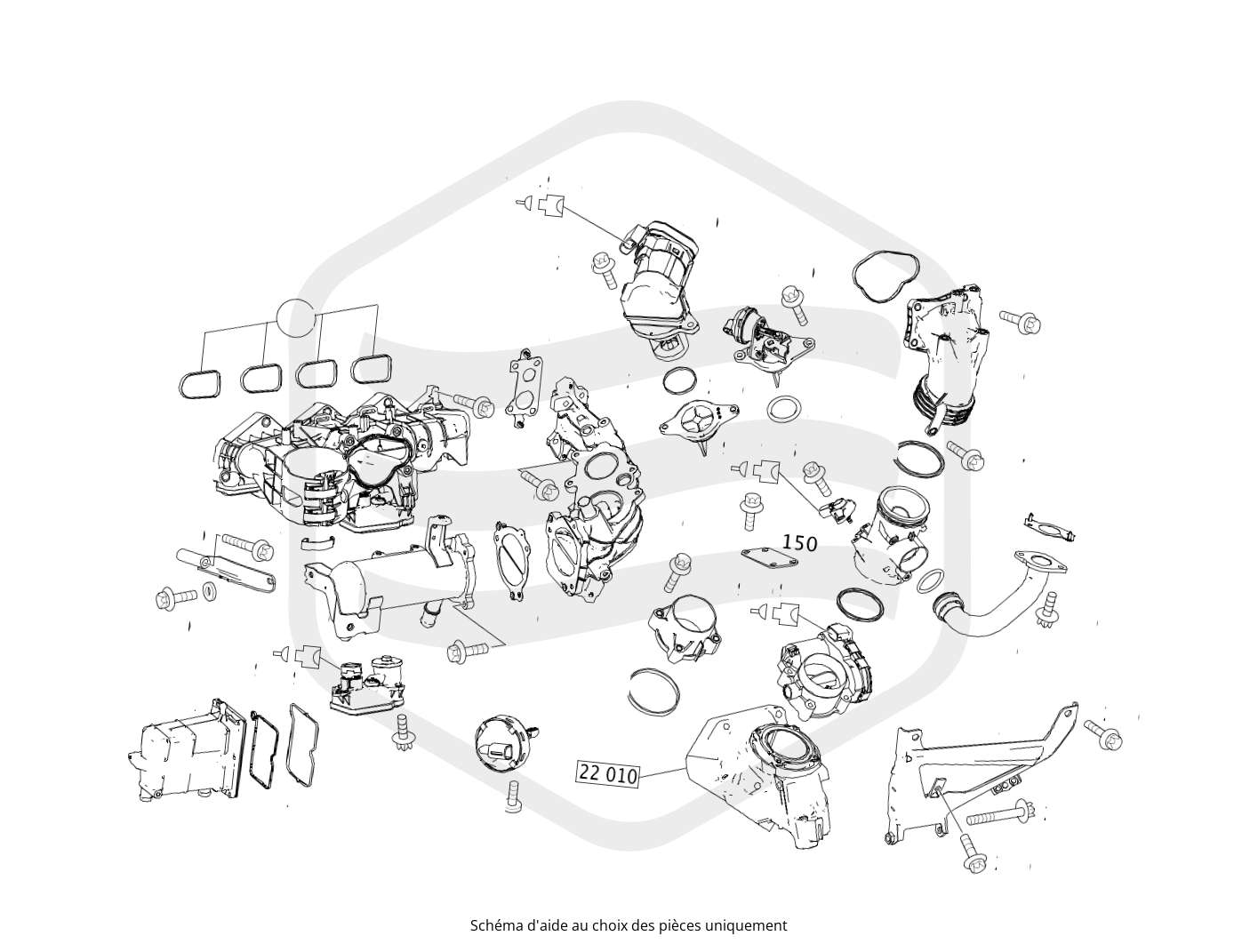 150

22 010

Schéma d'aide au choix des pièces uniquement