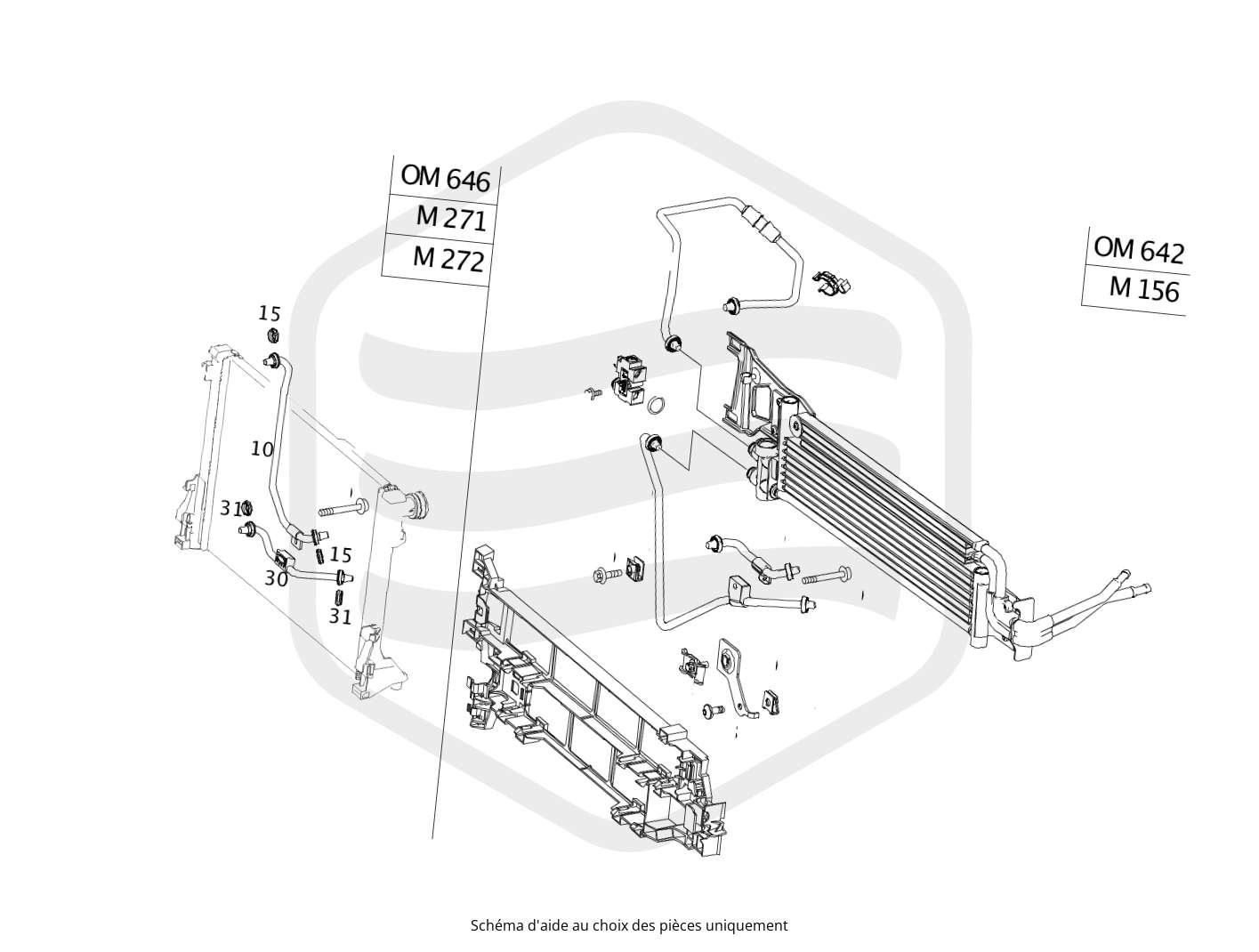 OM 646
M 271
M 272

OM 642
M 156

15
10
31
15
30
31

Schéma d'aide au choix des pièces uniquement