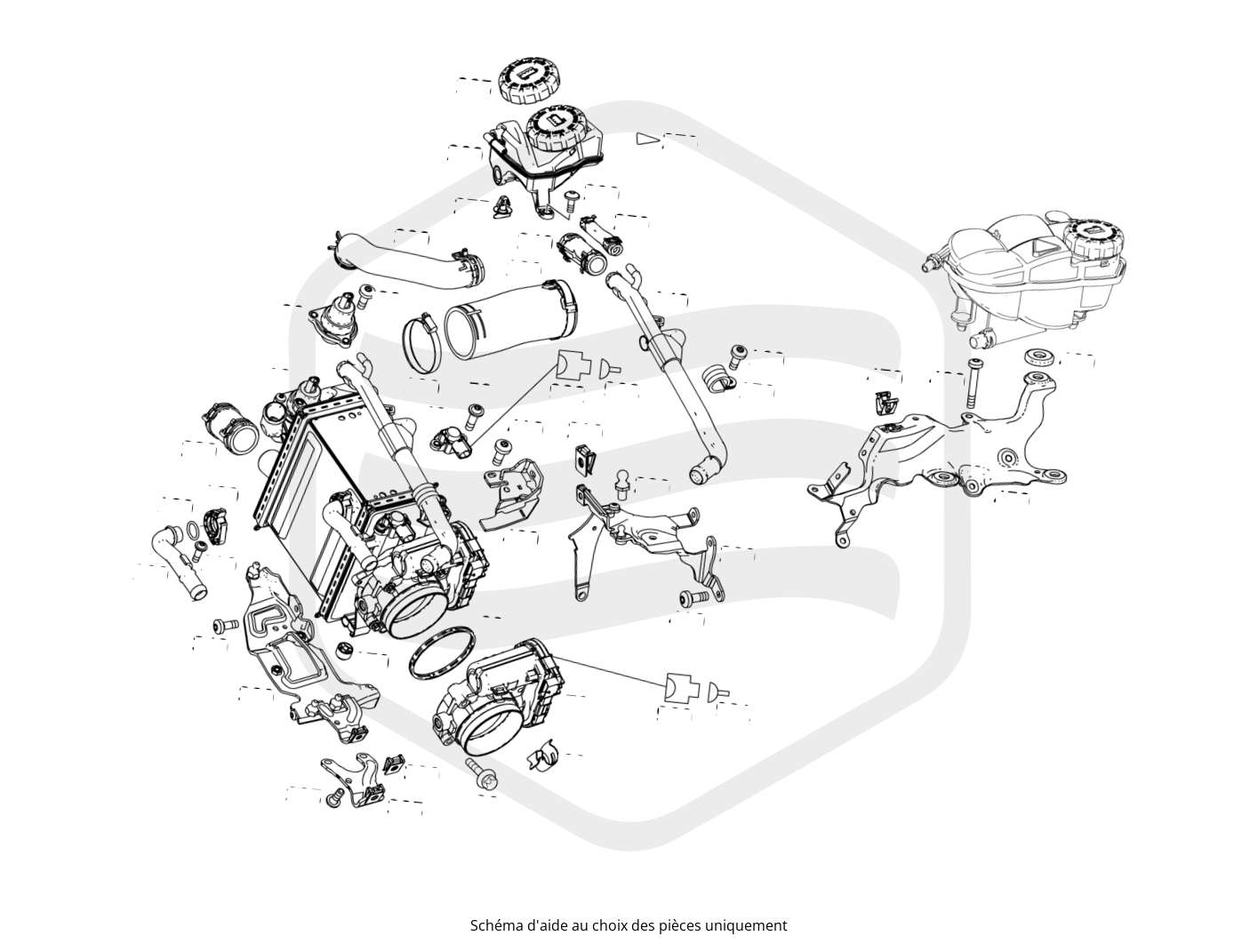 Schéma d'aide au choix des pièces uniquement