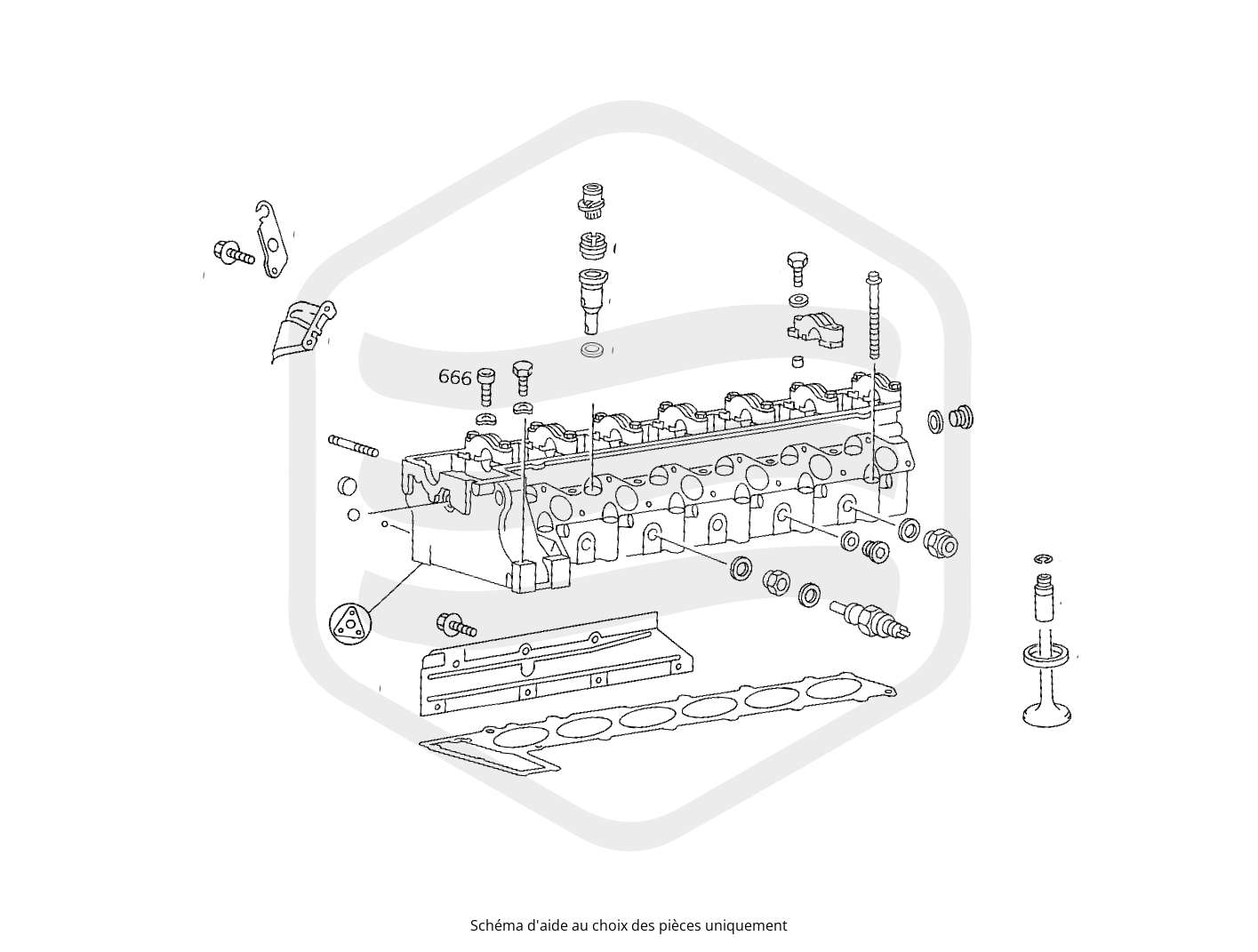 666

Schéma d'aide au choix des pièces uniquement