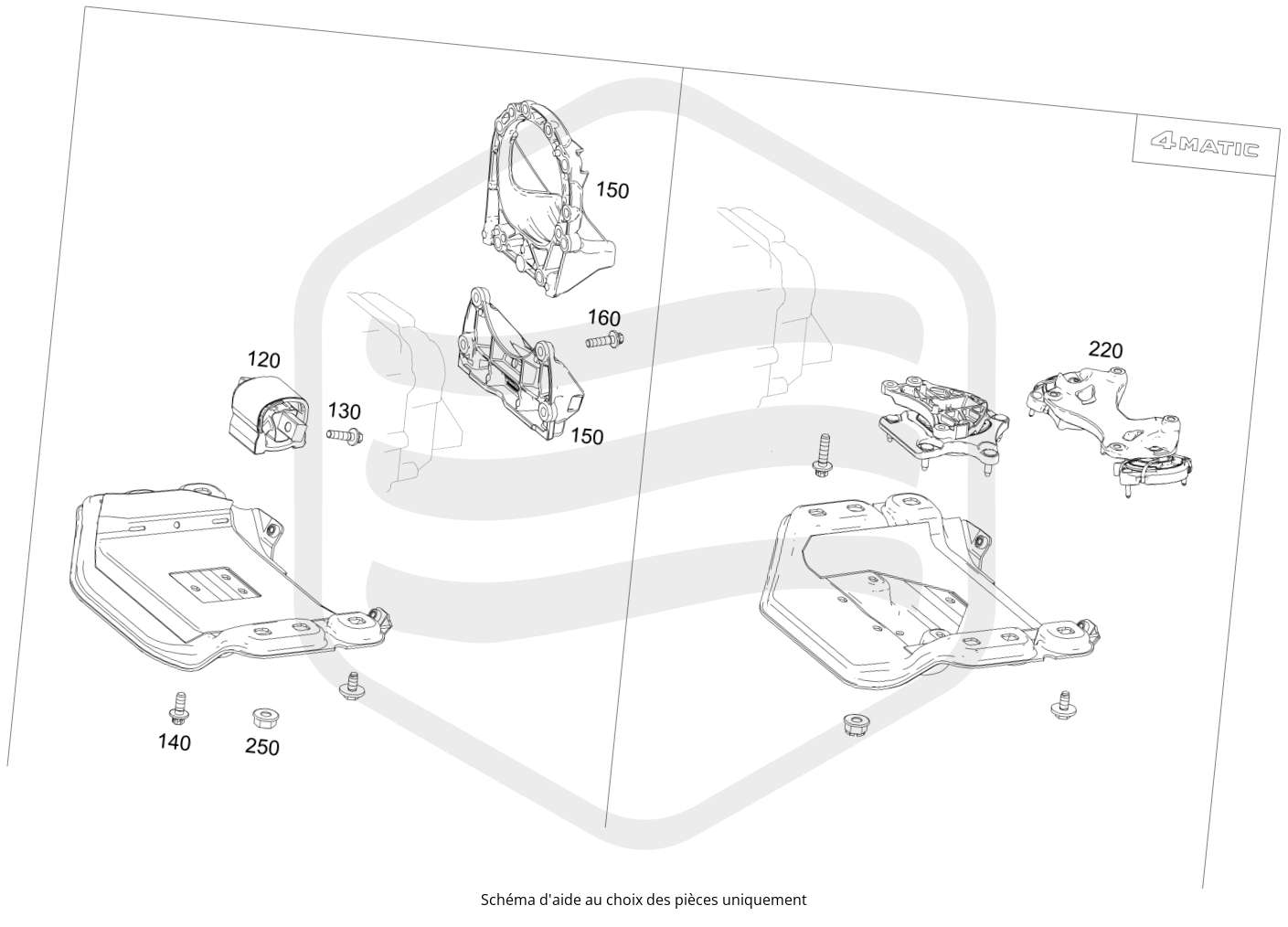 4MATIC

150

160

120

130

150

220

140

250

Schéma d'aide au choix des pièces uniquement