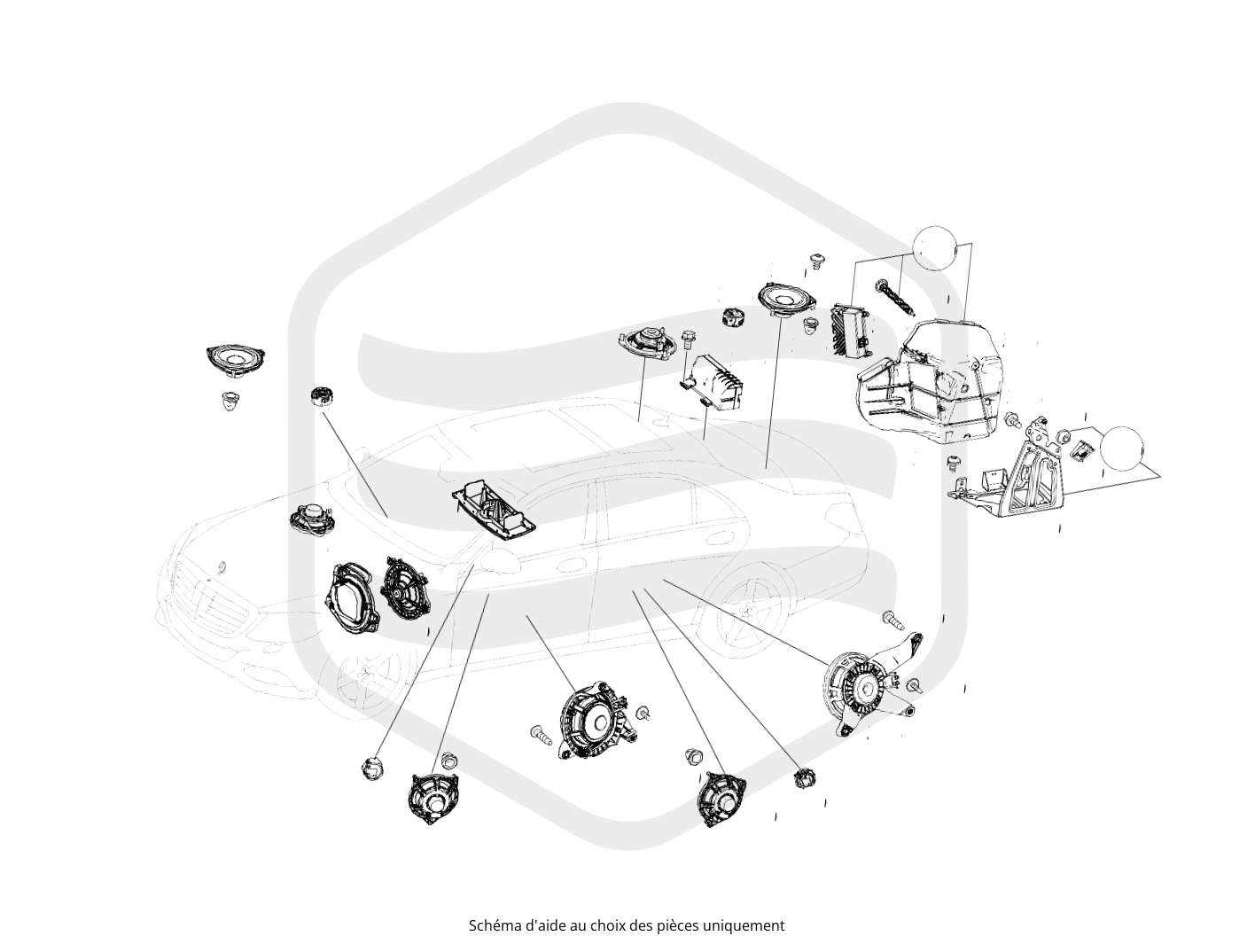 Schéma d'aide au choix des pièces uniquement