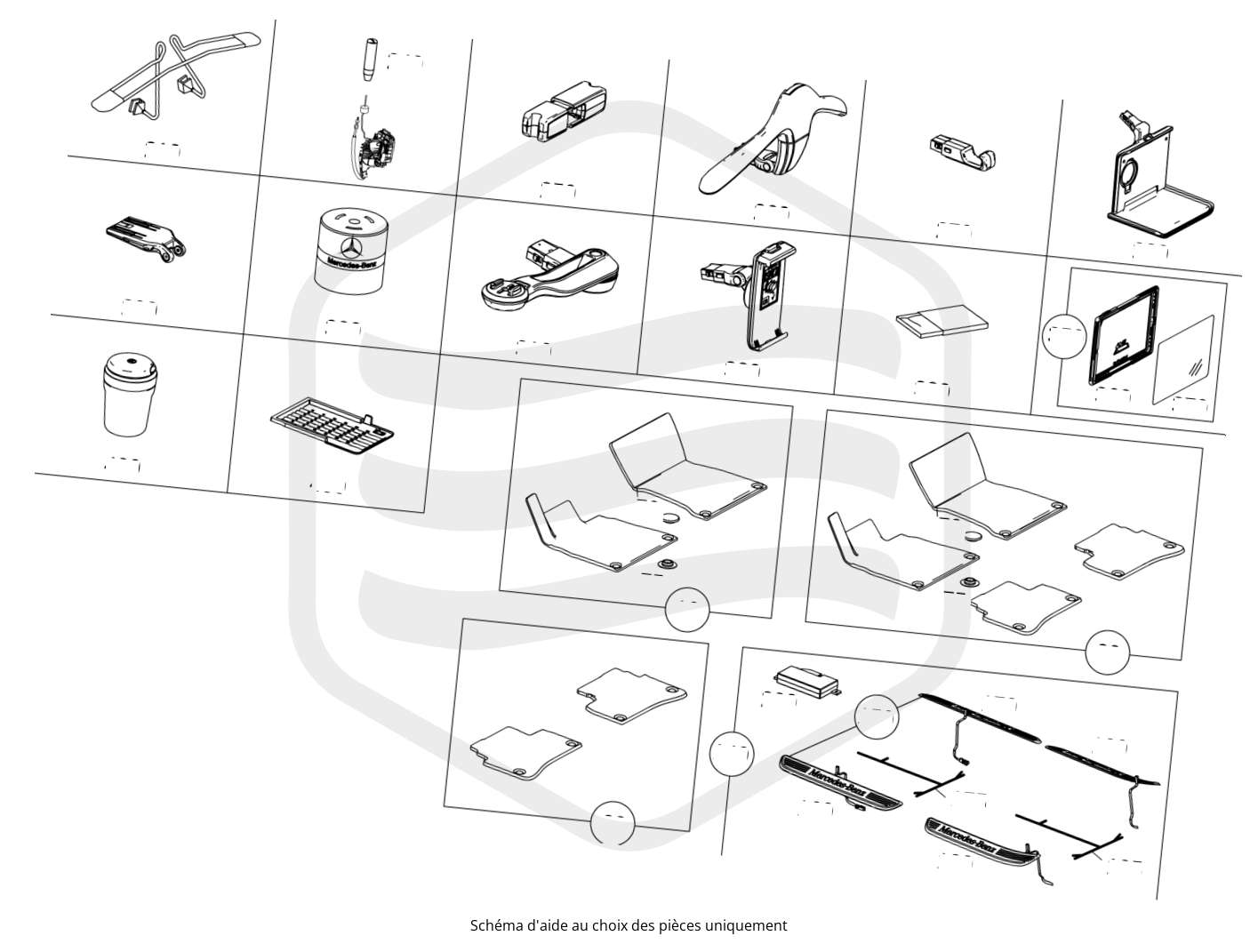 Mercedes-Benz

Mercedes-Benz

Mercedes-Benz

Schéma d'aide au choix des pièces uniquement