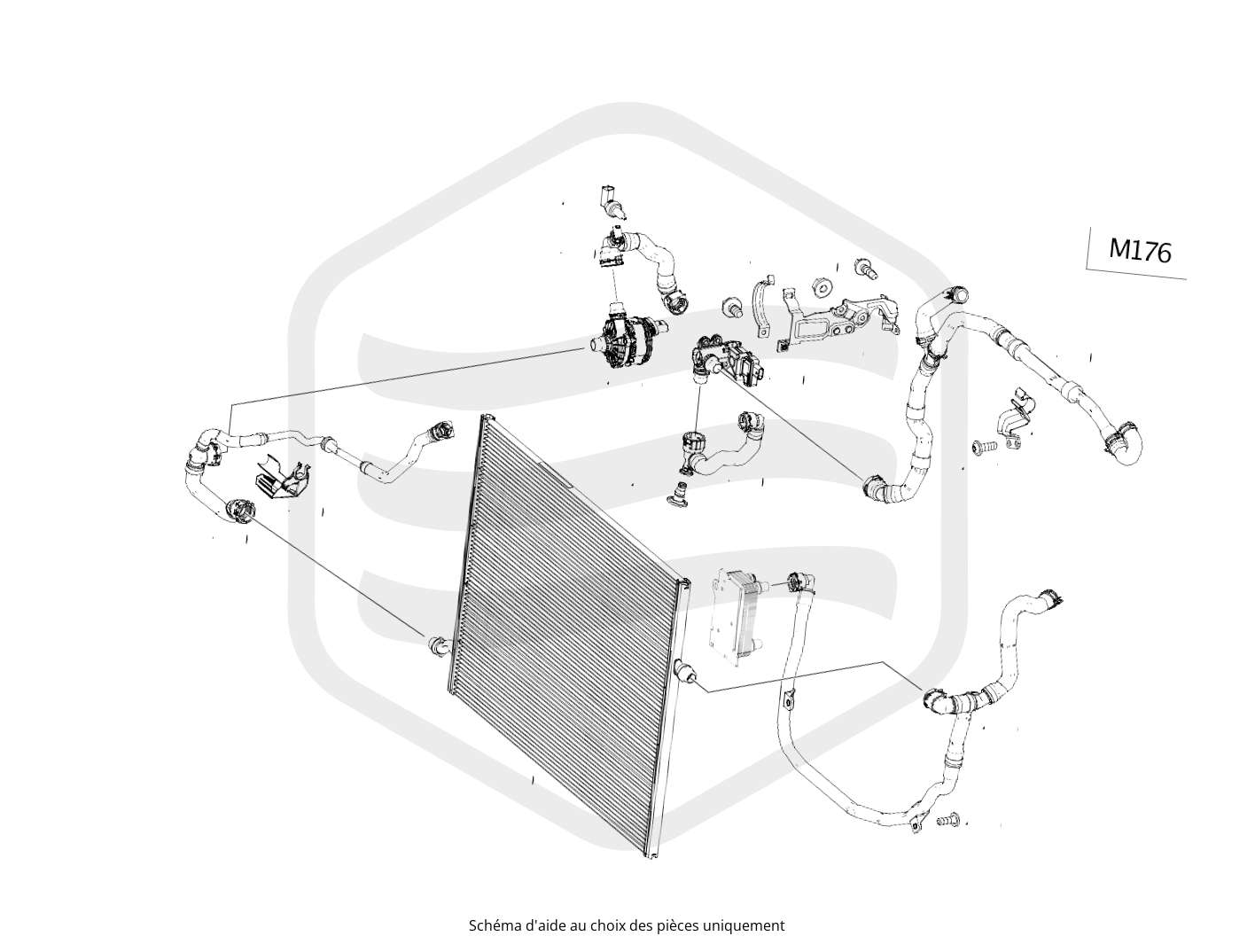 M176

Schéma d'aide au choix des pièces uniquement