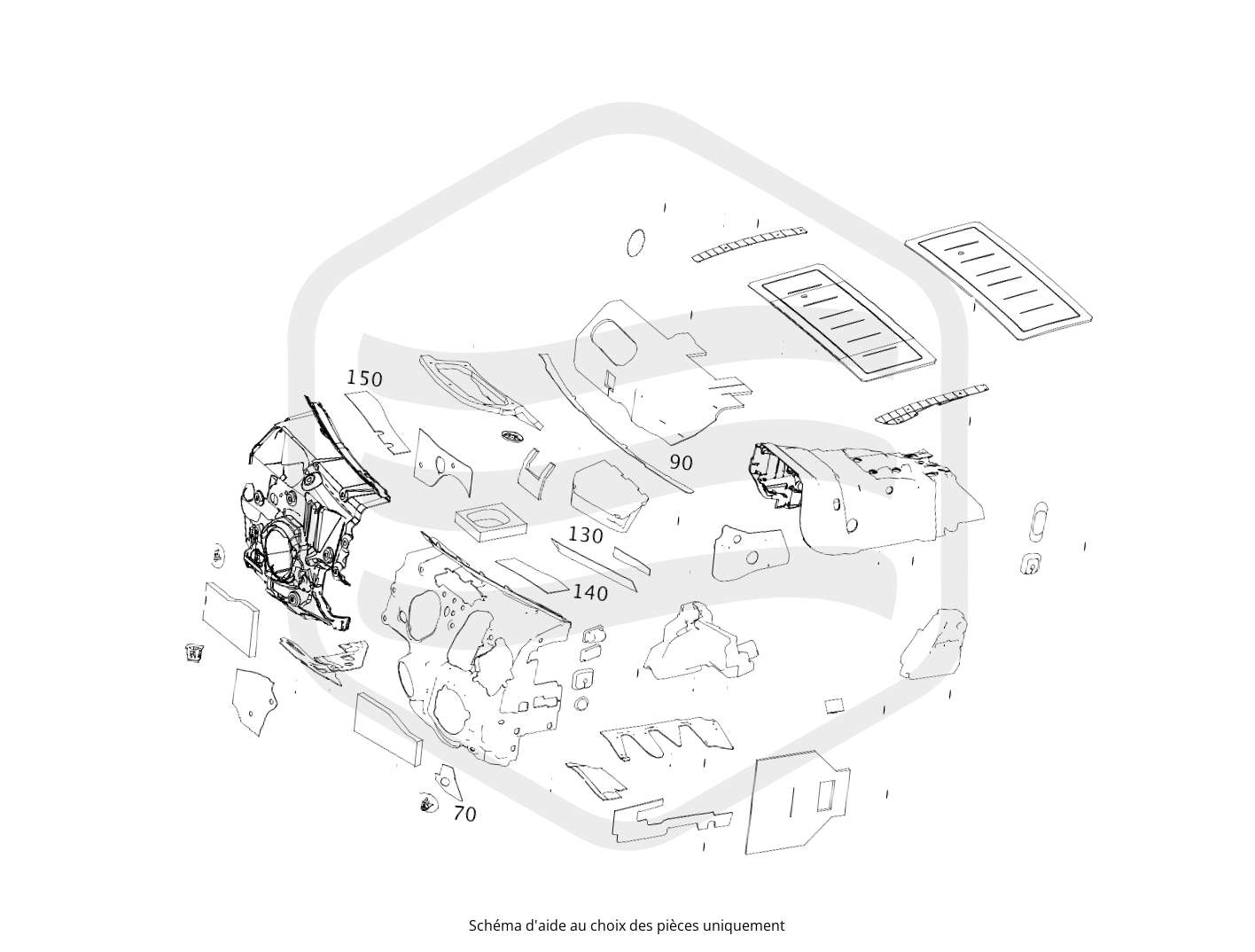 150

90

130

140

70

Schéma d'aide au choix des pièces uniquement