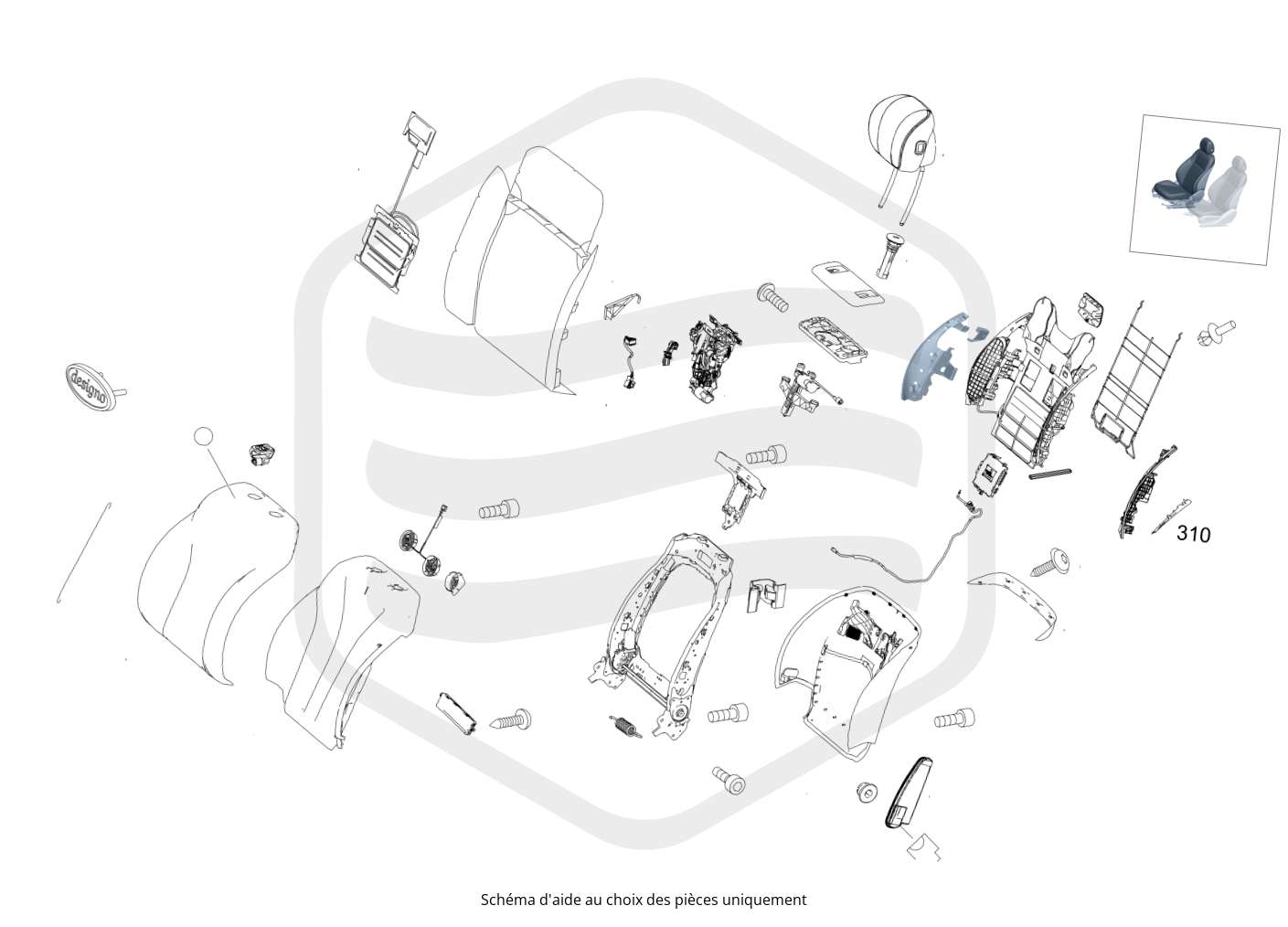 designo

310

Schéma d'aide au choix des pièces uniquement