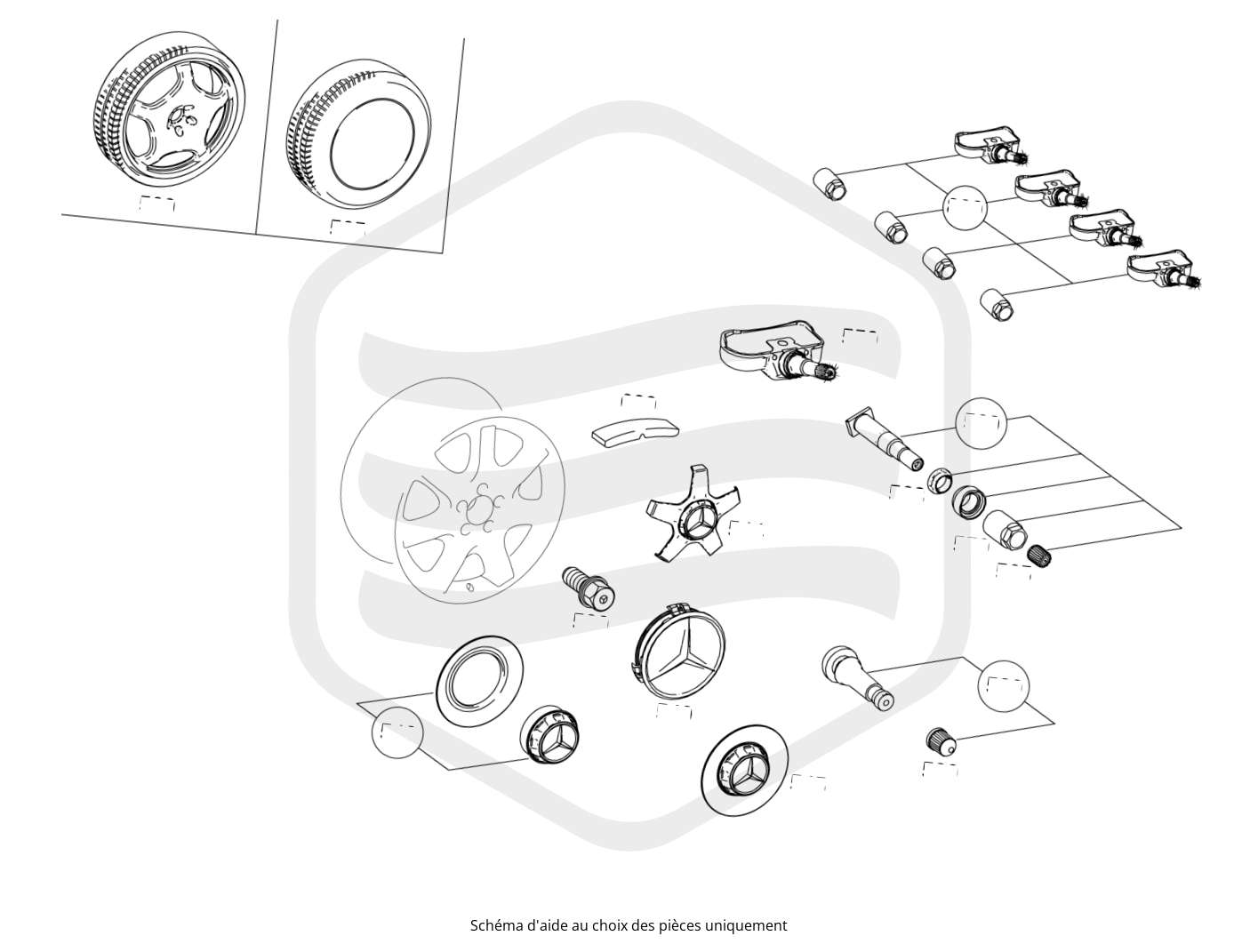 Schéma d'aide au choix des pièces uniquement