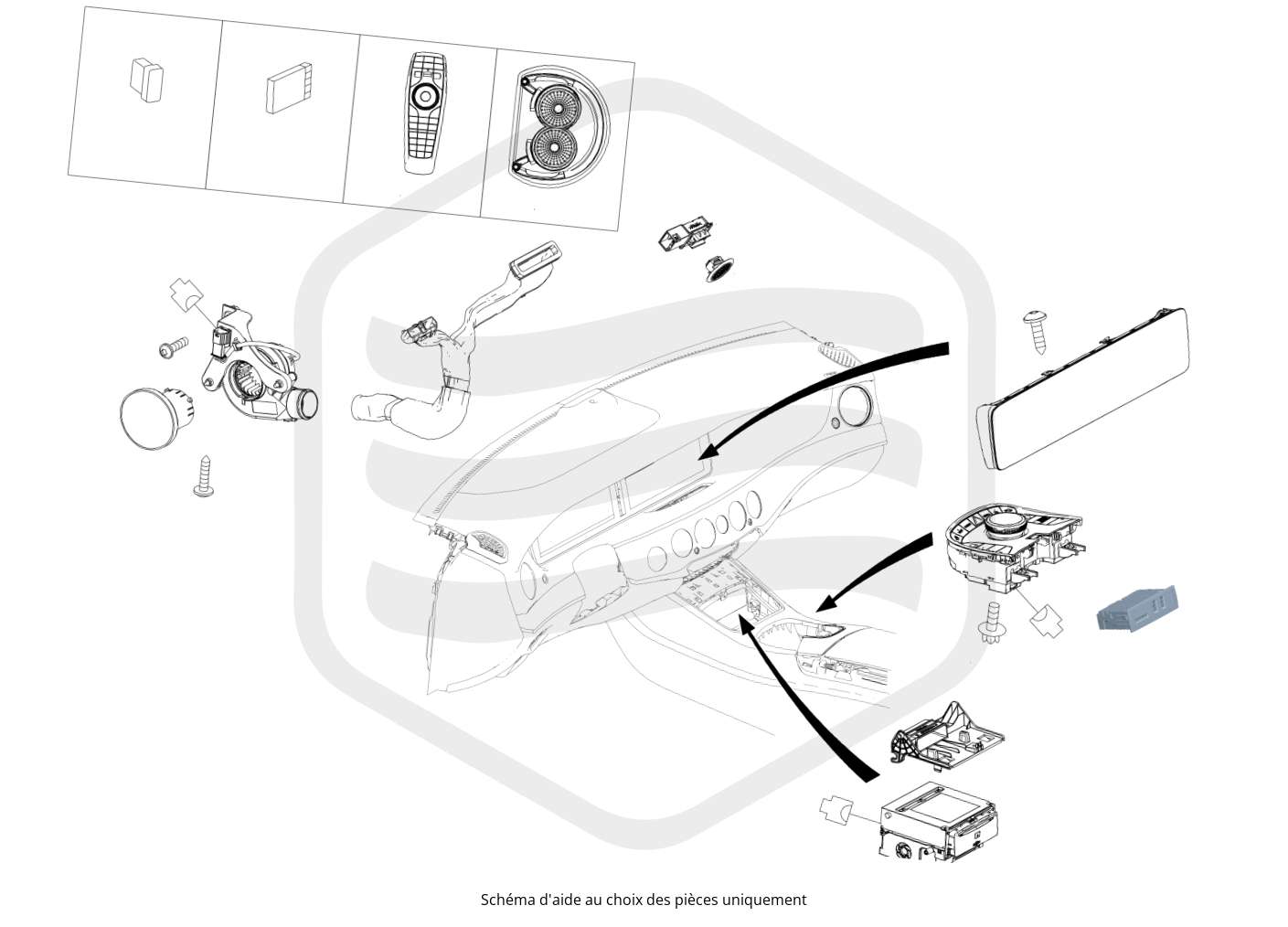 Schéma d'aide au choix des pièces uniquement