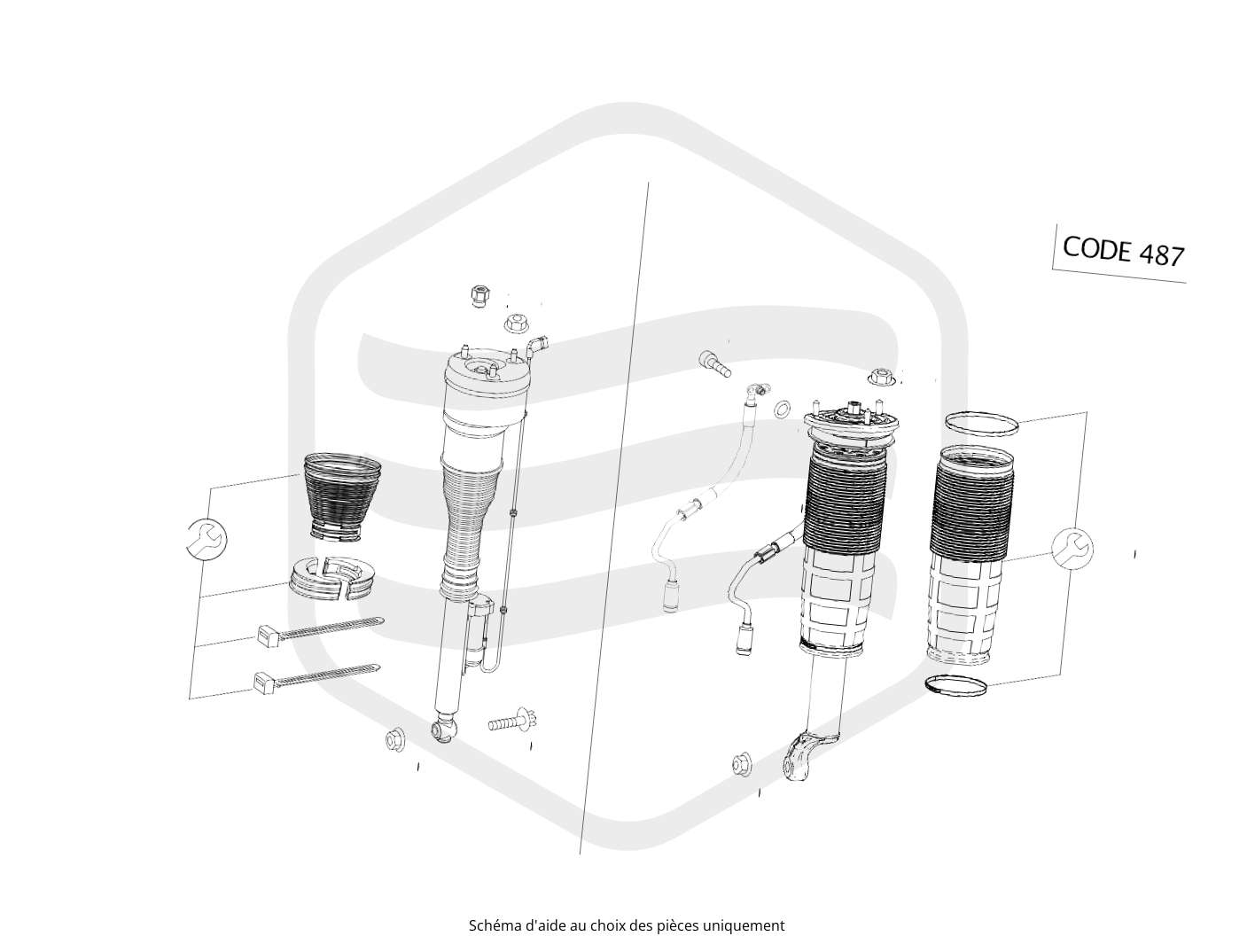 CODE 487

Schéma d'aide au choix des pièces uniquement