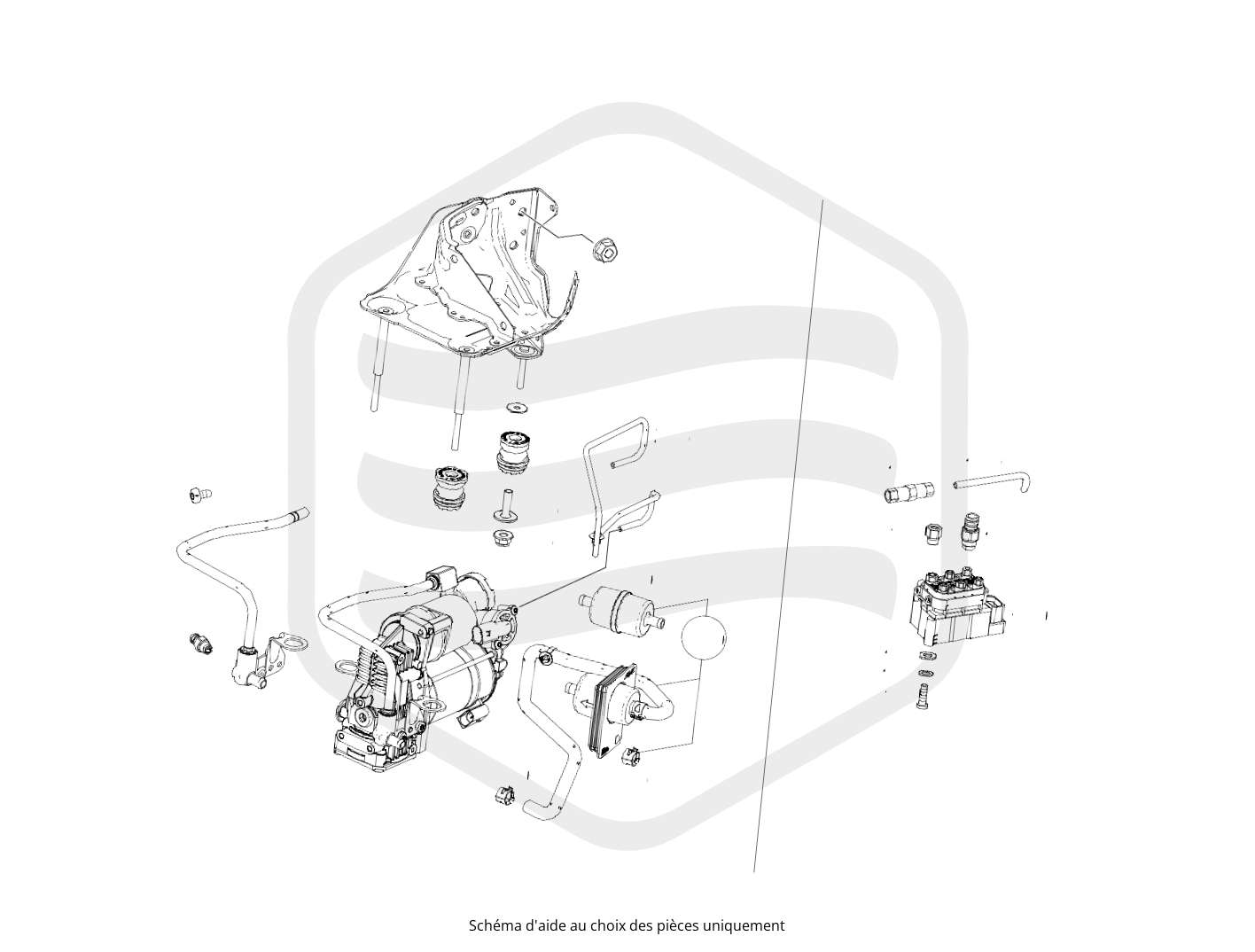 Schéma d'aide au choix des pièces uniquement