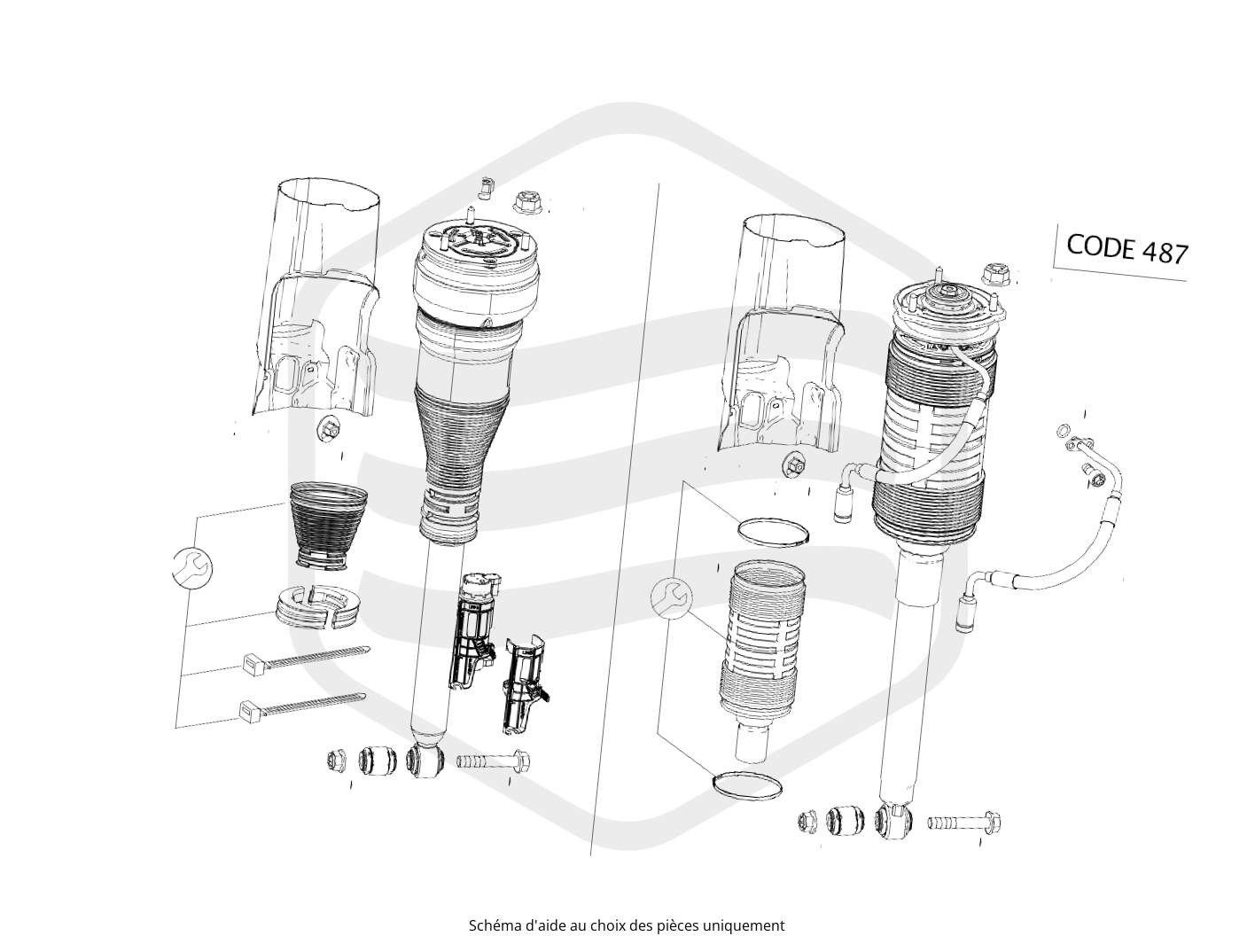 CODE 487

Schéma d'aide au choix des pièces uniquement