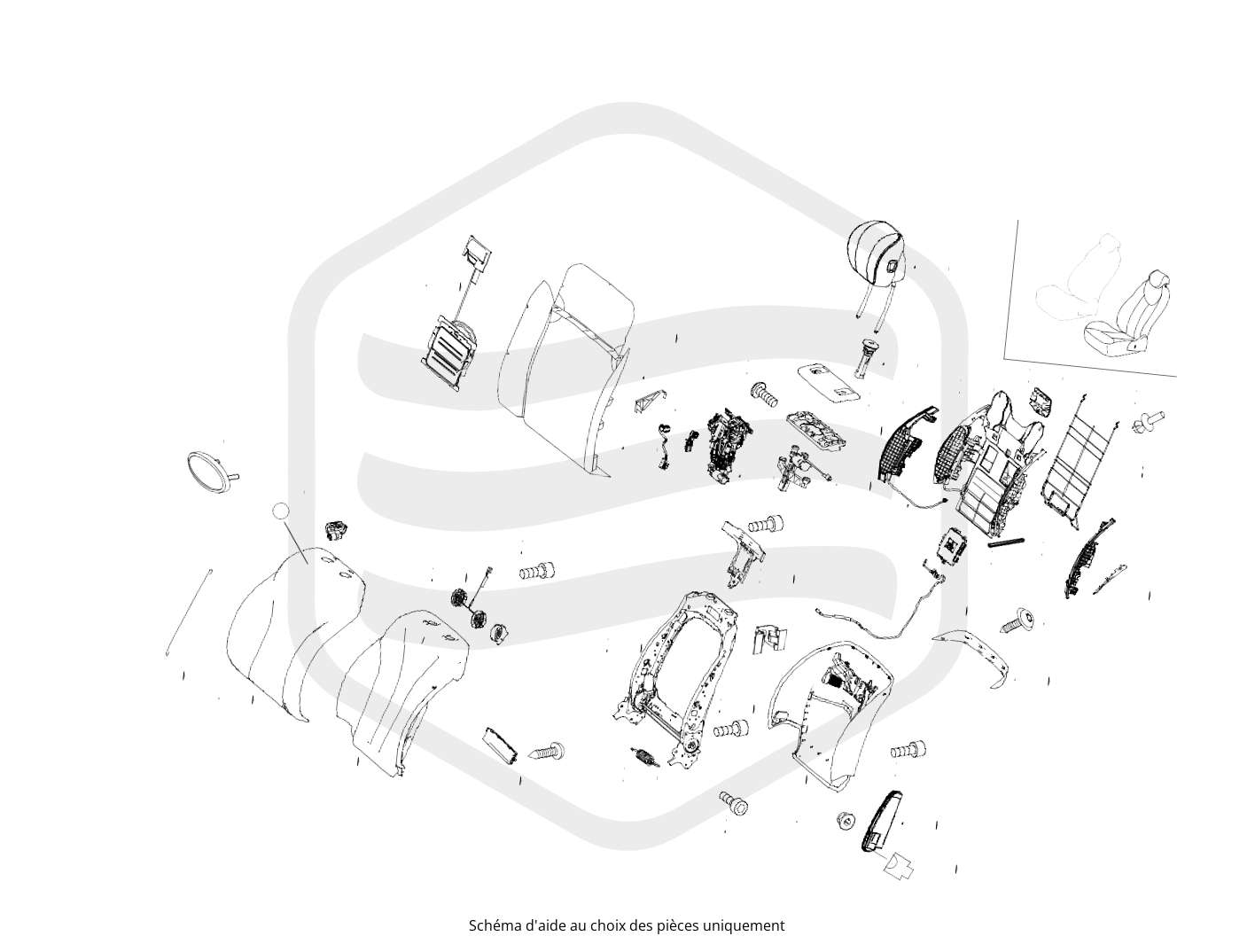 Schéma d'aide au choix des pièces uniquement