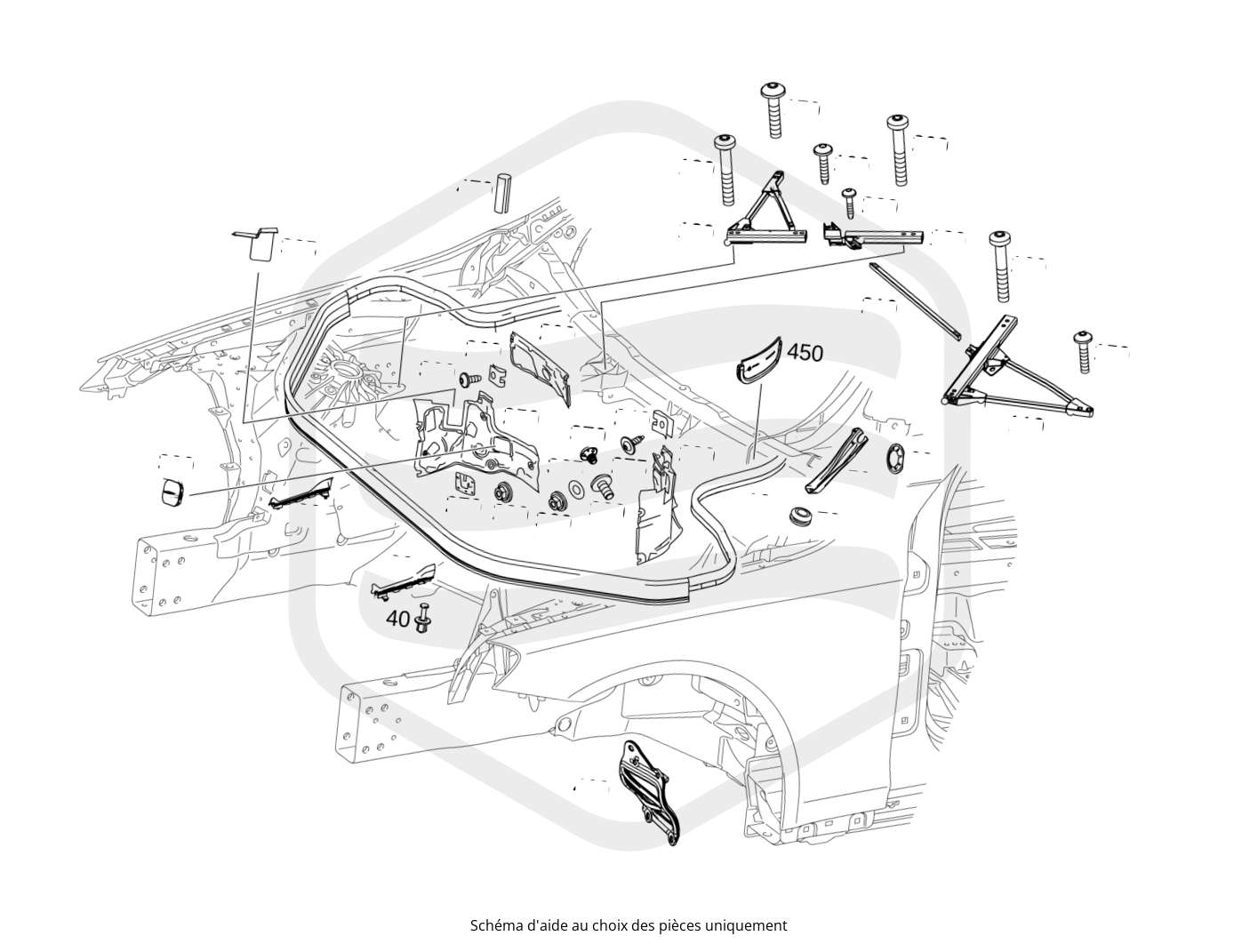 450

40

Schéma d'aide au choix des pièces uniquement