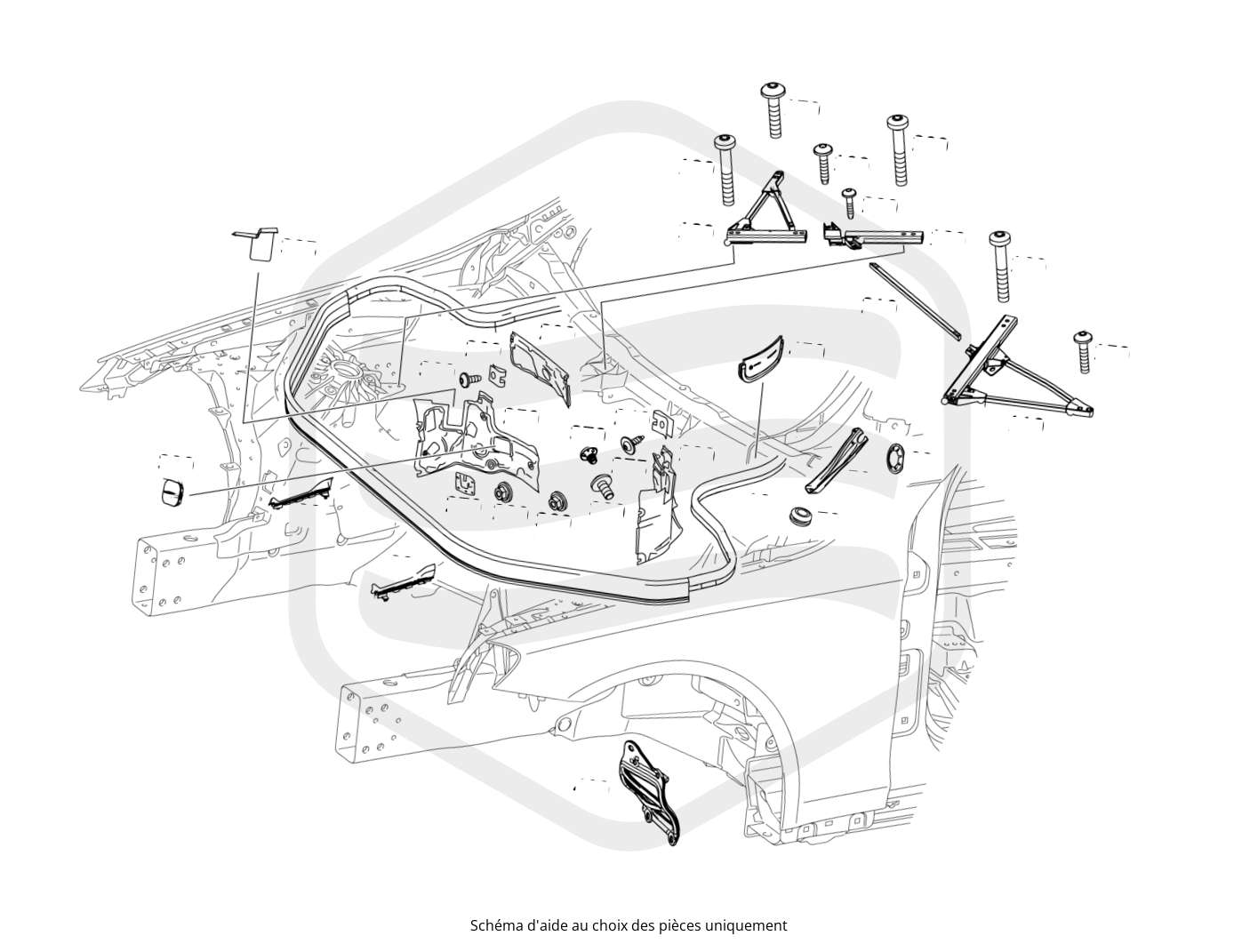 Schéma d'aide au choix des pièces uniquement