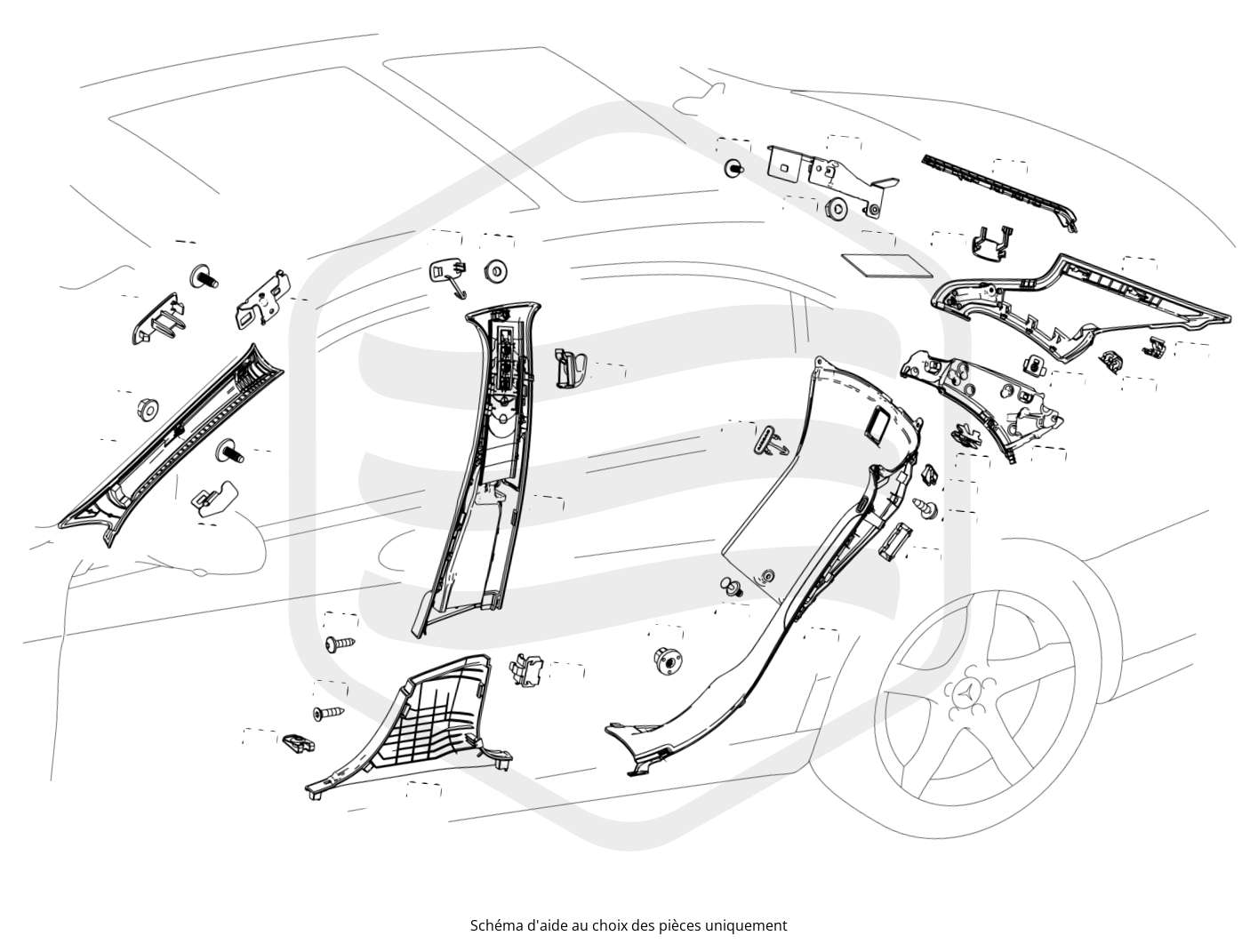 Schéma d'aide au choix des pièces uniquement