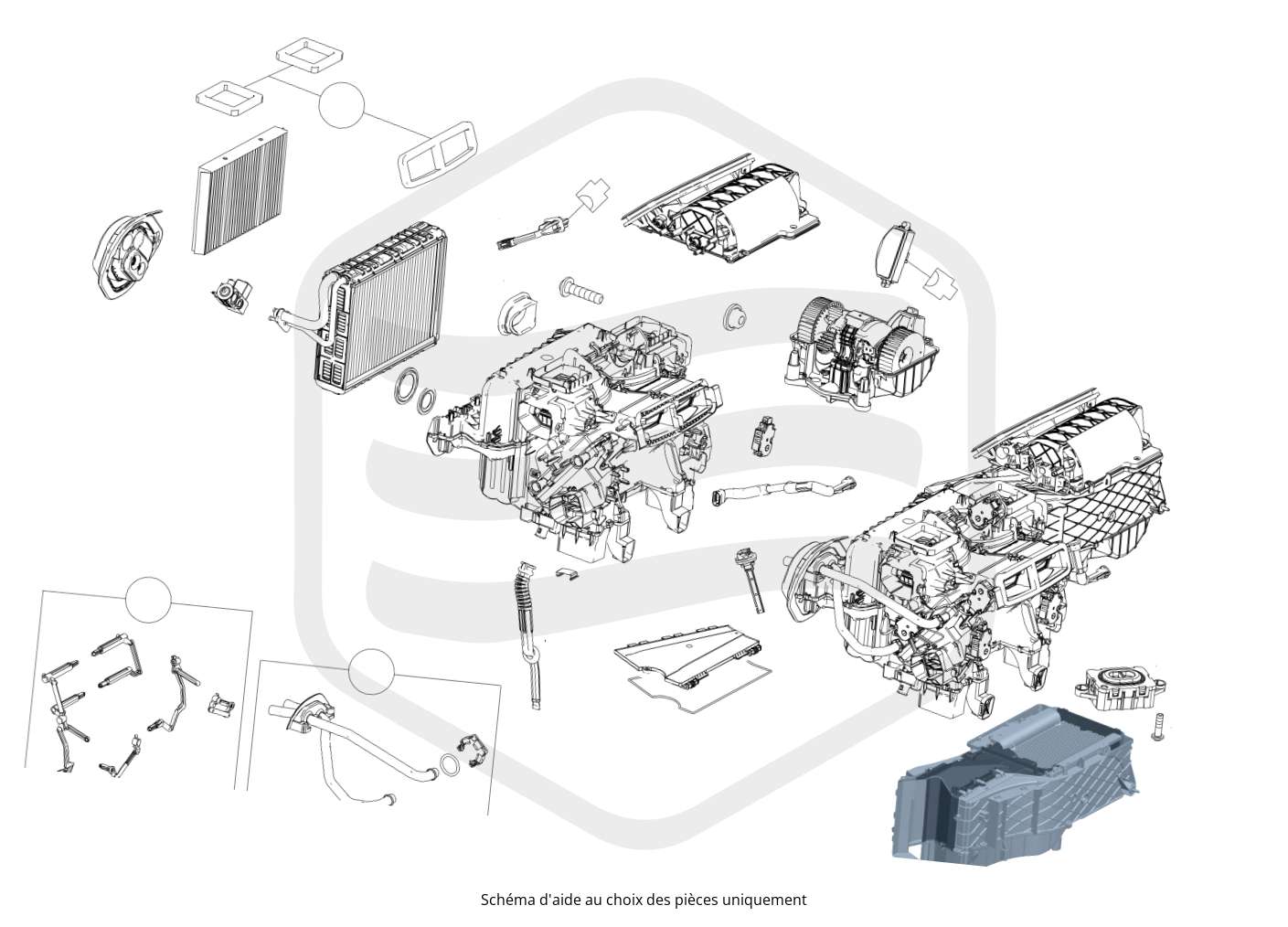 Schéma d'aide au choix des pièces uniquement