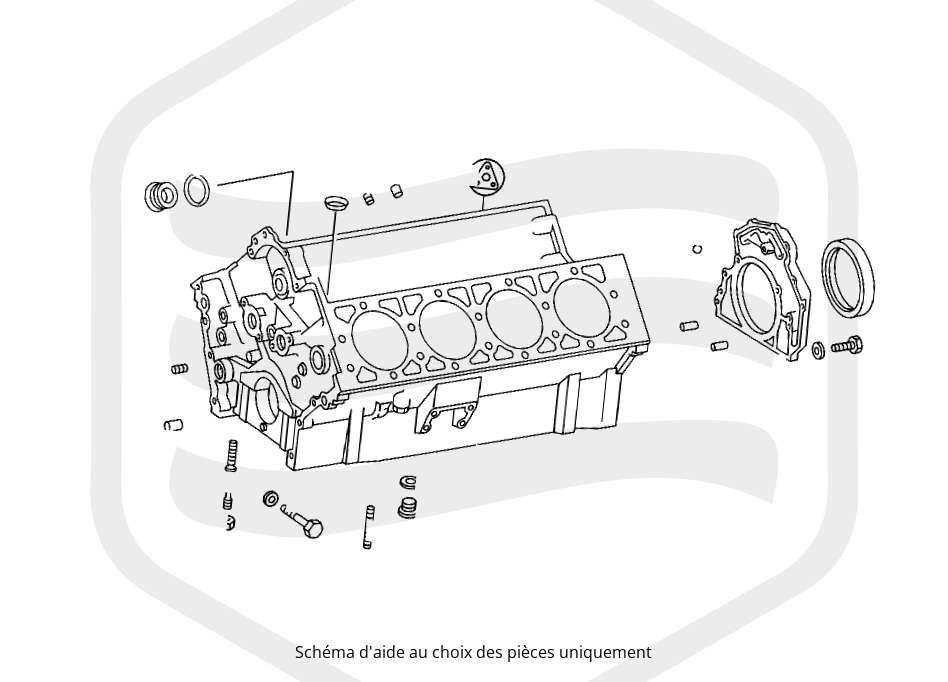 Schéma d'aide au choix des pièces uniquement