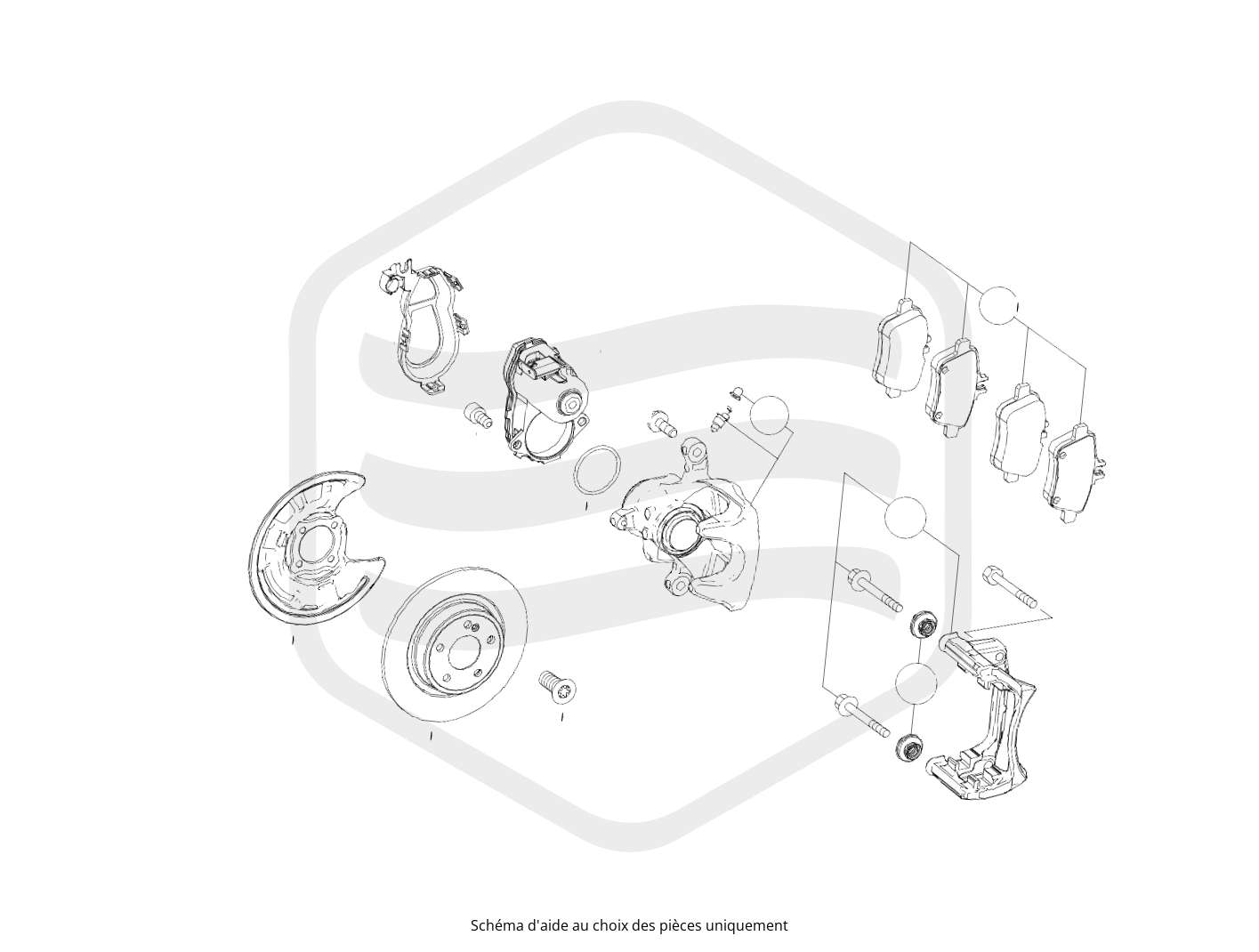 Schéma d'aide au choix des pièces uniquement