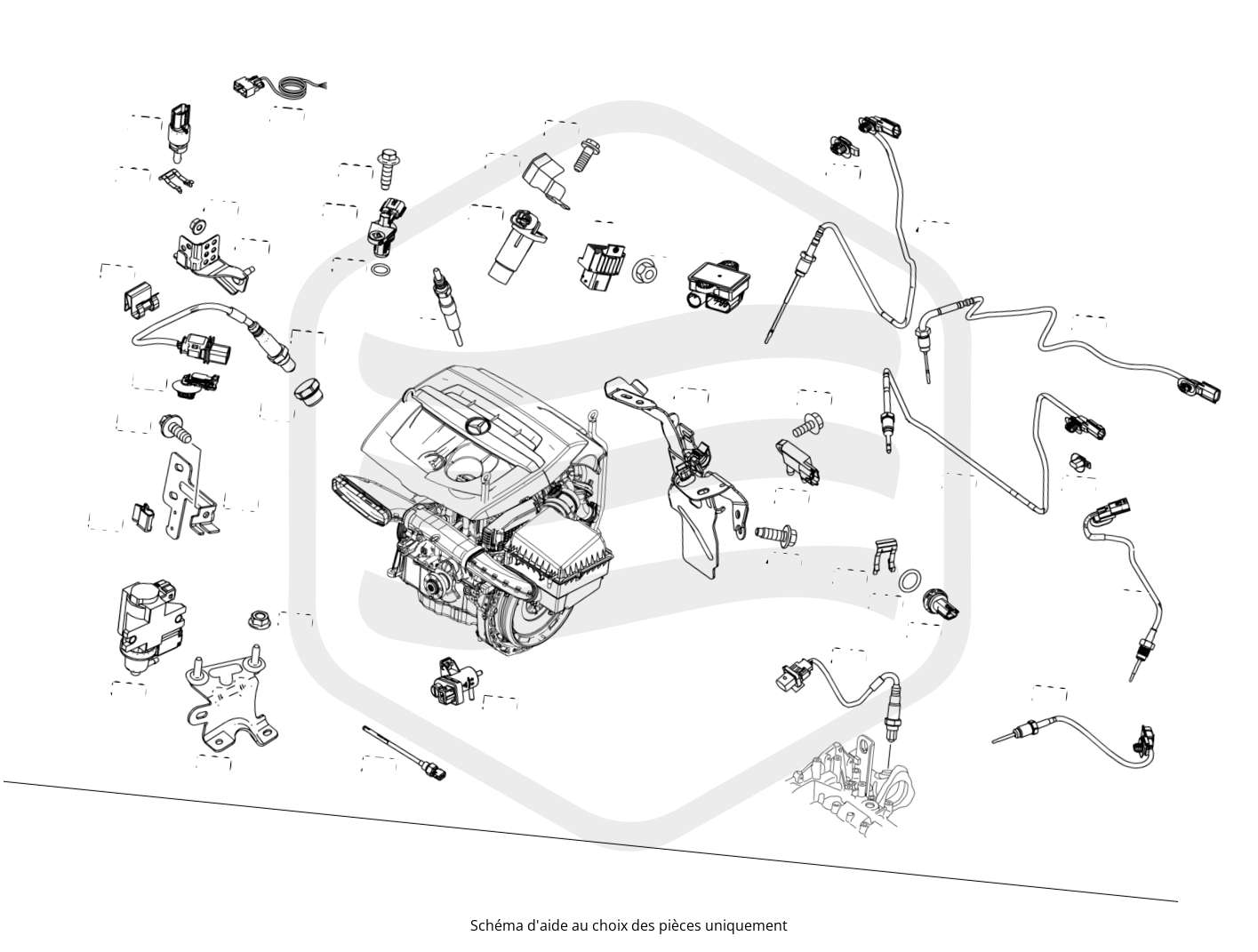 Schéma d'aide au choix des pièces uniquement