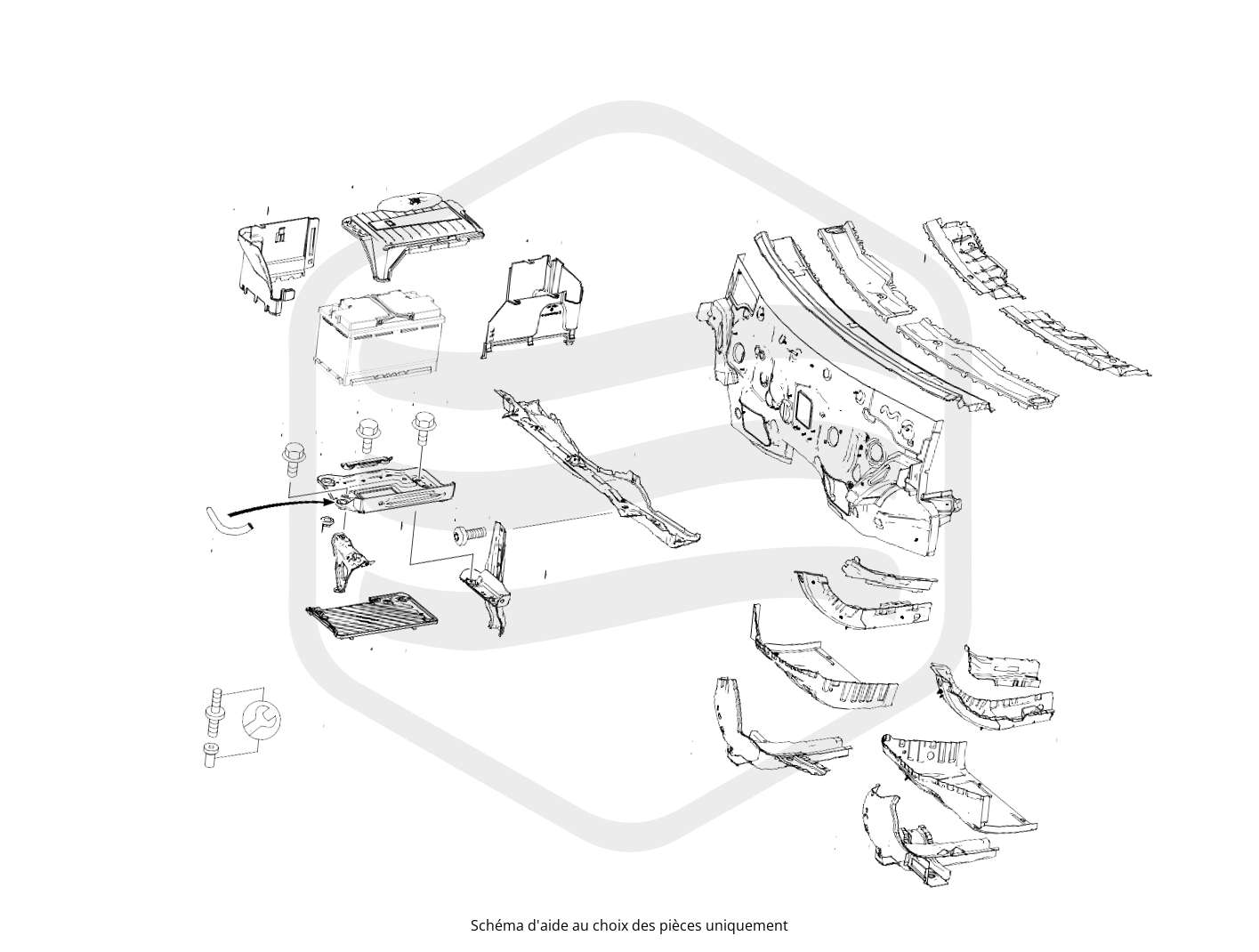 Schéma d'aide au choix des pièces uniquement