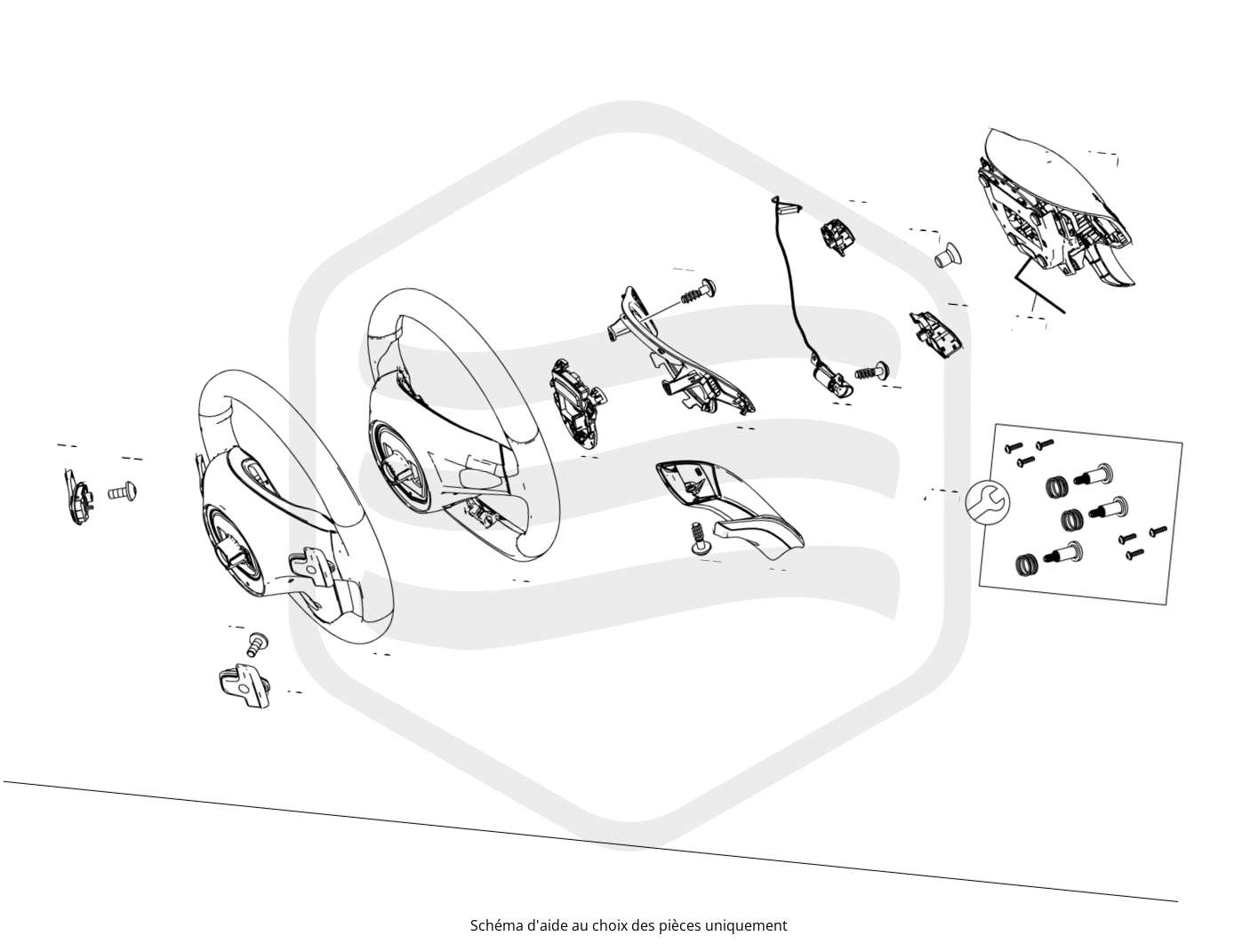 Schéma d'aide au choix des pièces uniquement