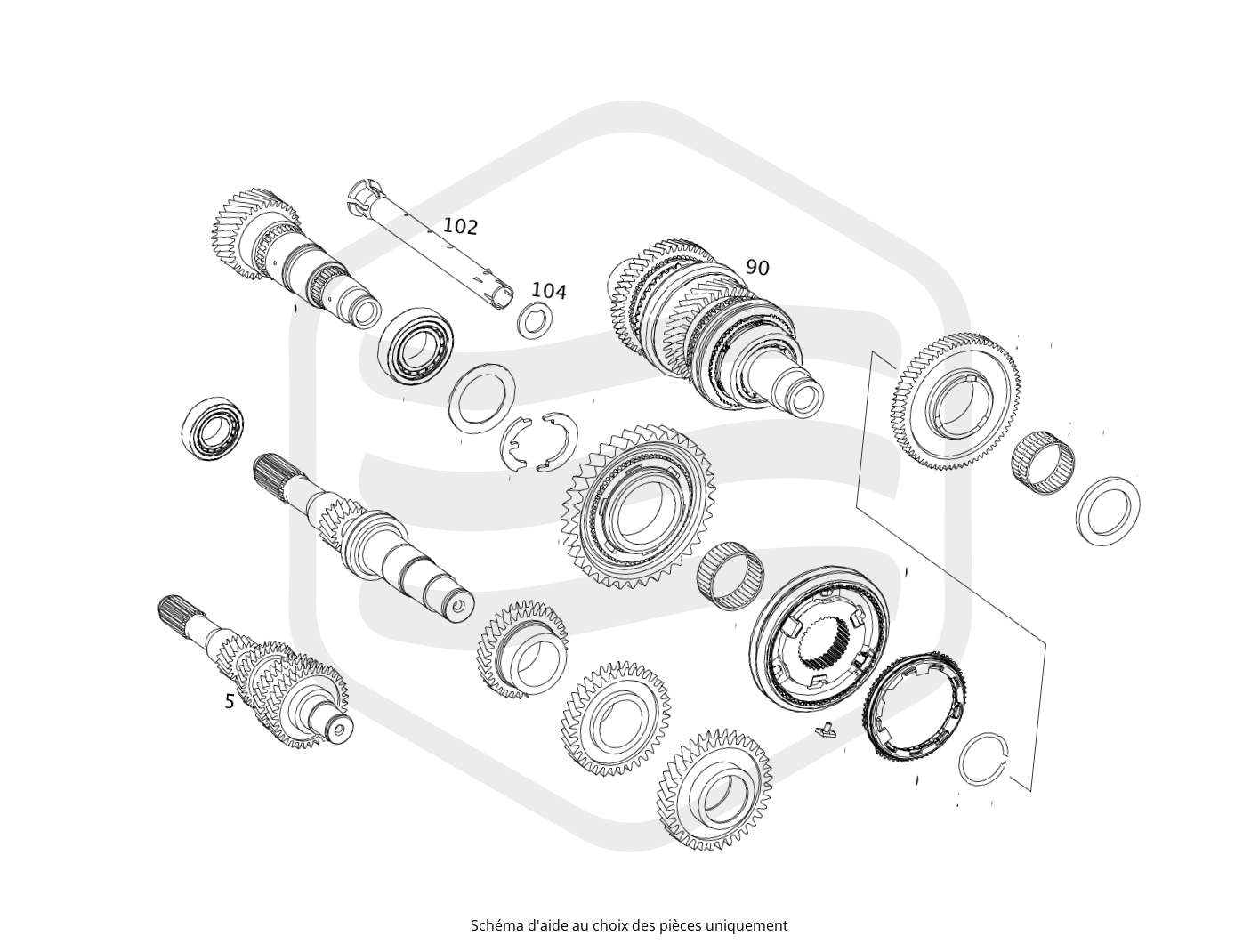 102

104

90

5

Schéma d'aide au choix des pièces uniquement