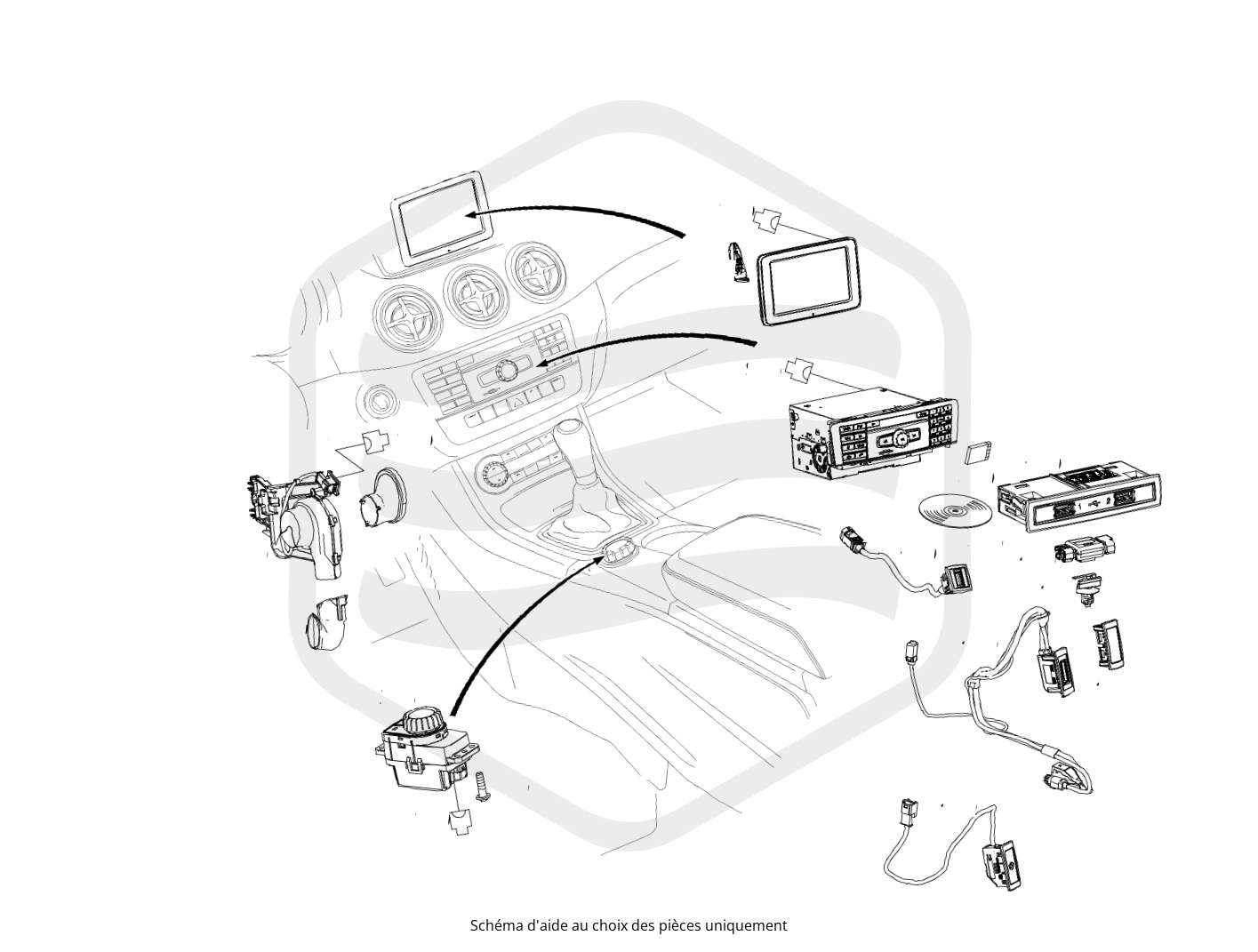 Schéma d'aide au choix des pièces uniquement