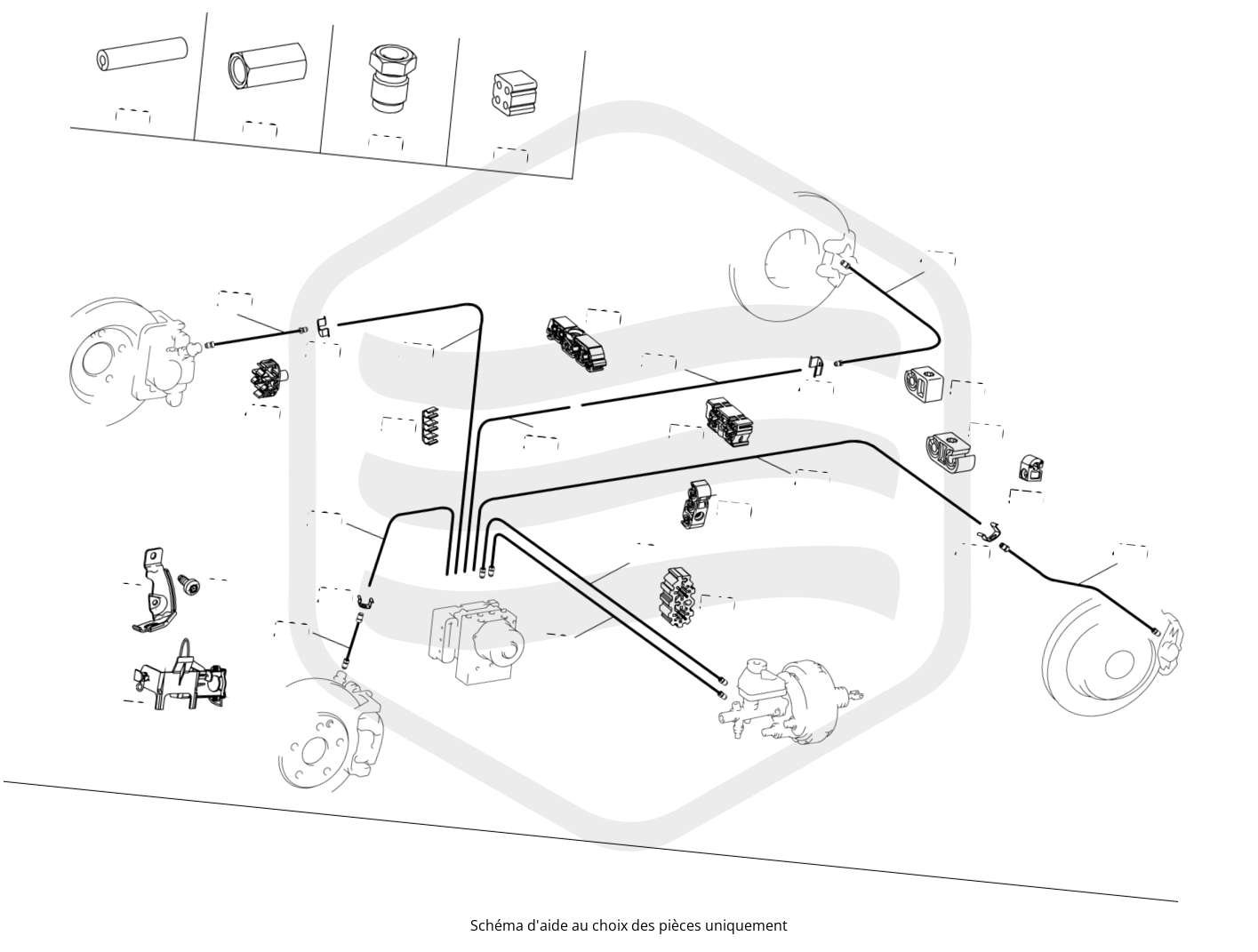 Schéma d'aide au choix des pièces uniquement