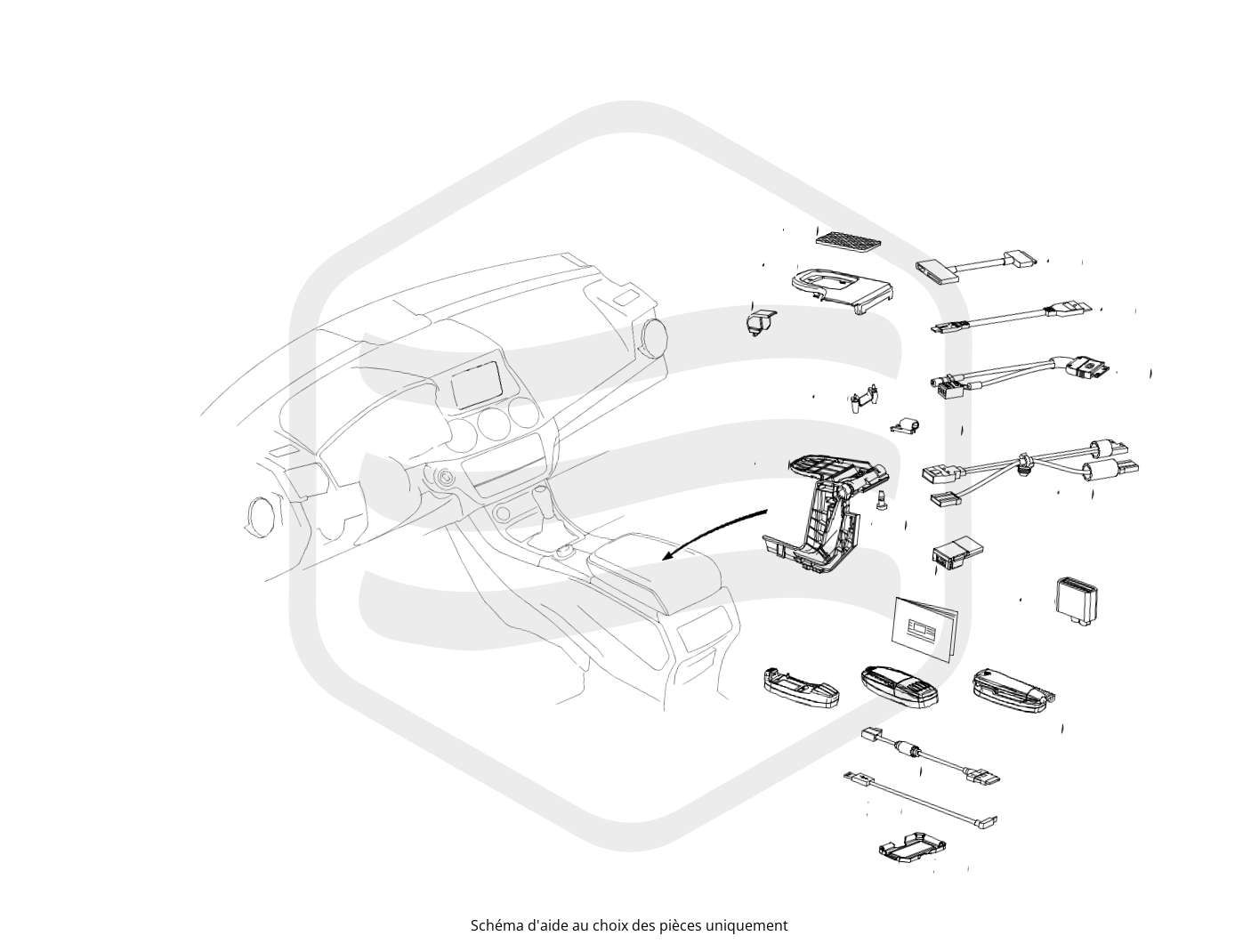 Schéma d'aide au choix des pièces uniquement