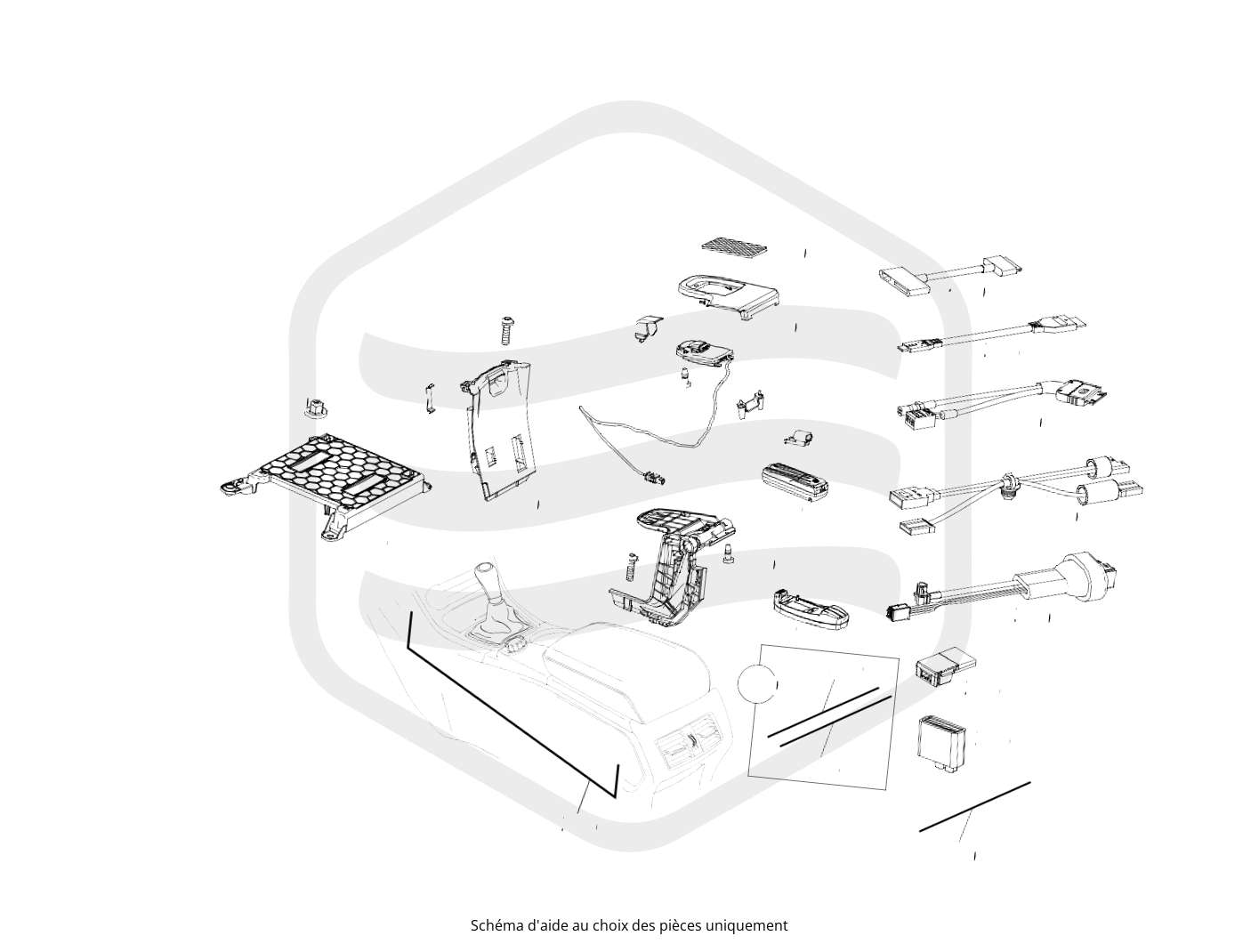 Schéma d'aide au choix des pièces uniquement