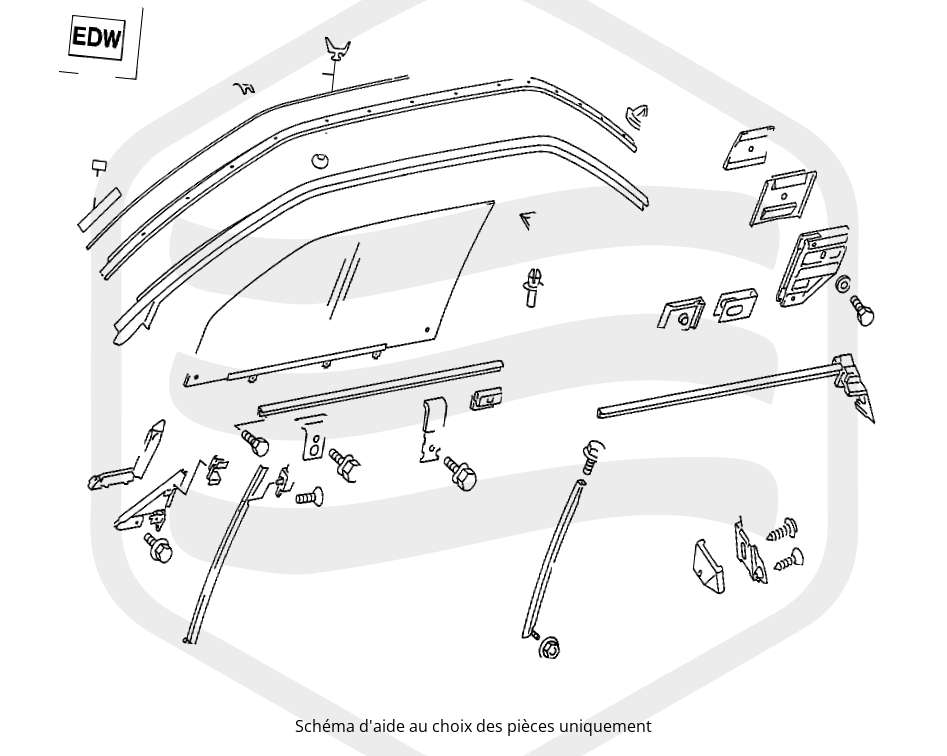 EDW

Schéma d'aide au choix des pièces uniquement