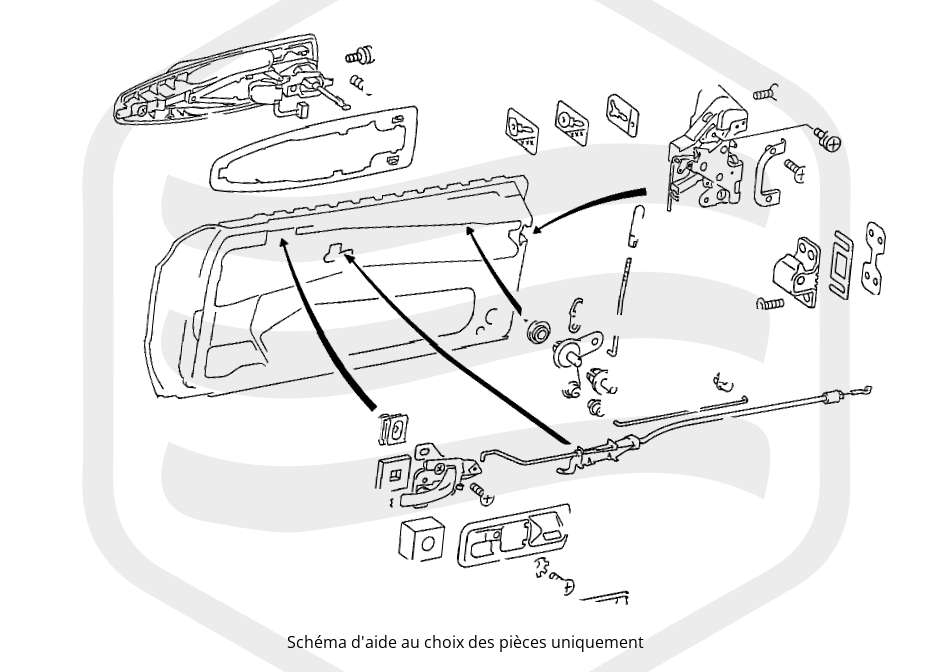 Schéma d'aide au choix des pièces uniquement