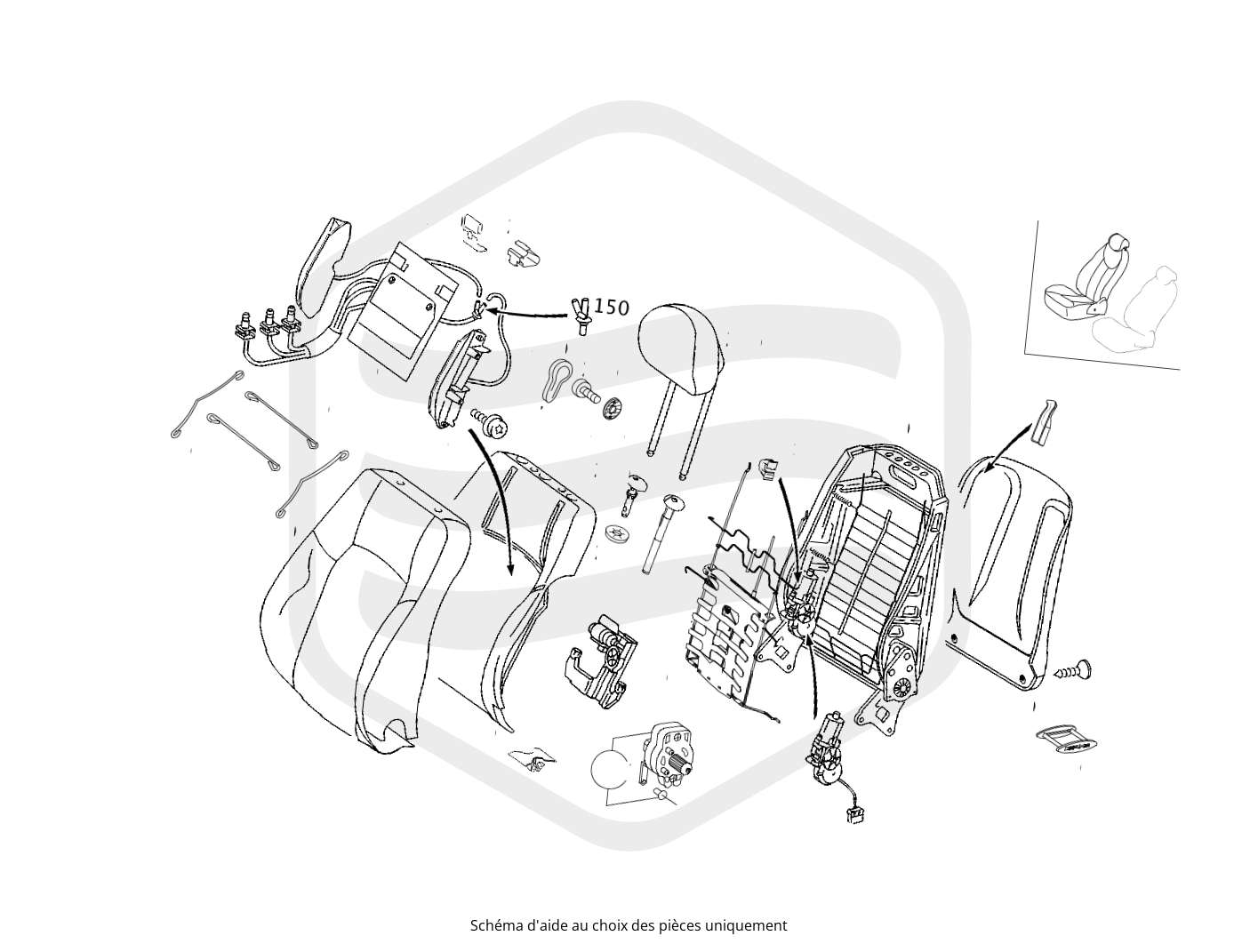 150

Schéma d'aide au choix des pièces uniquement