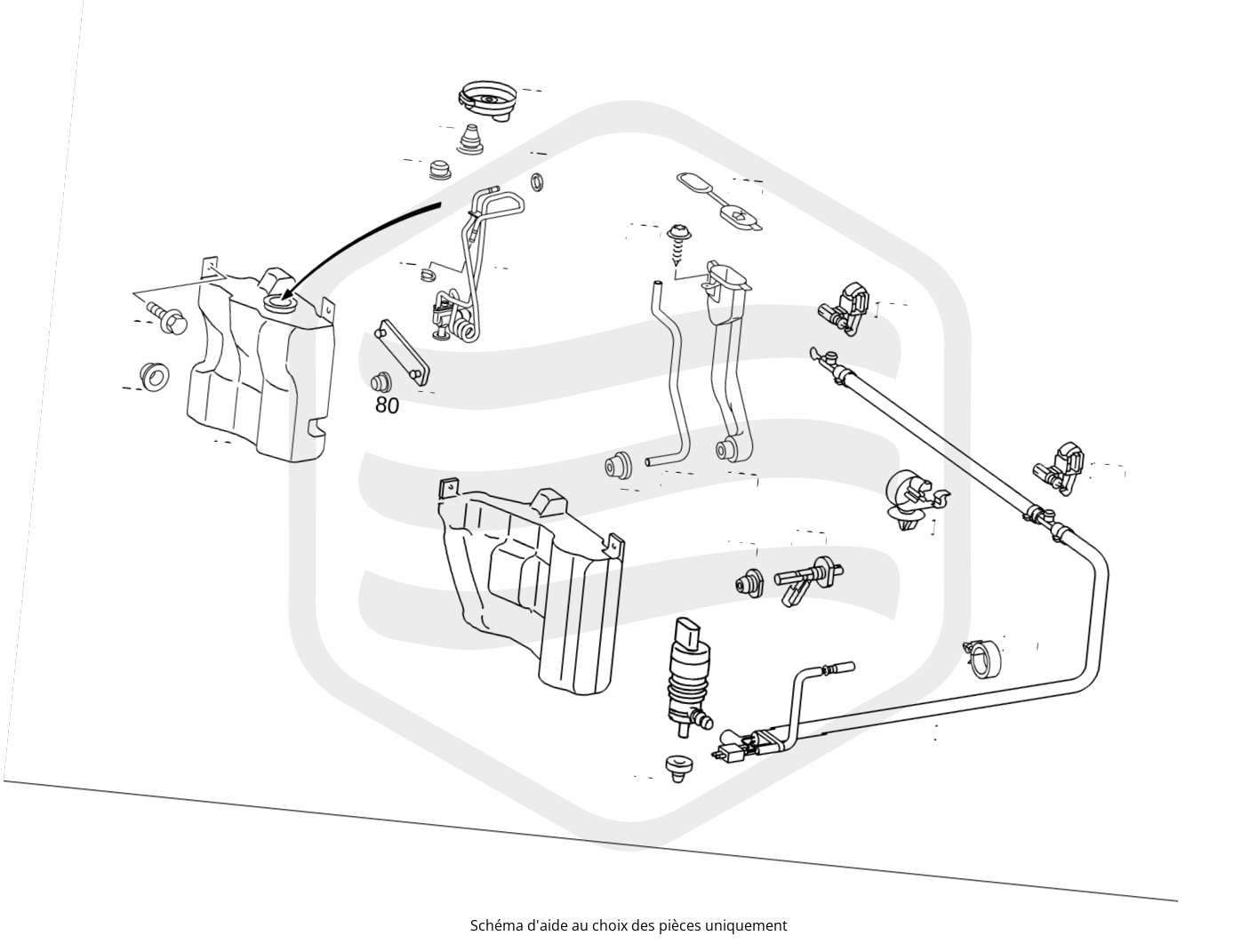 80

Schéma d'aide au choix des pièces uniquement