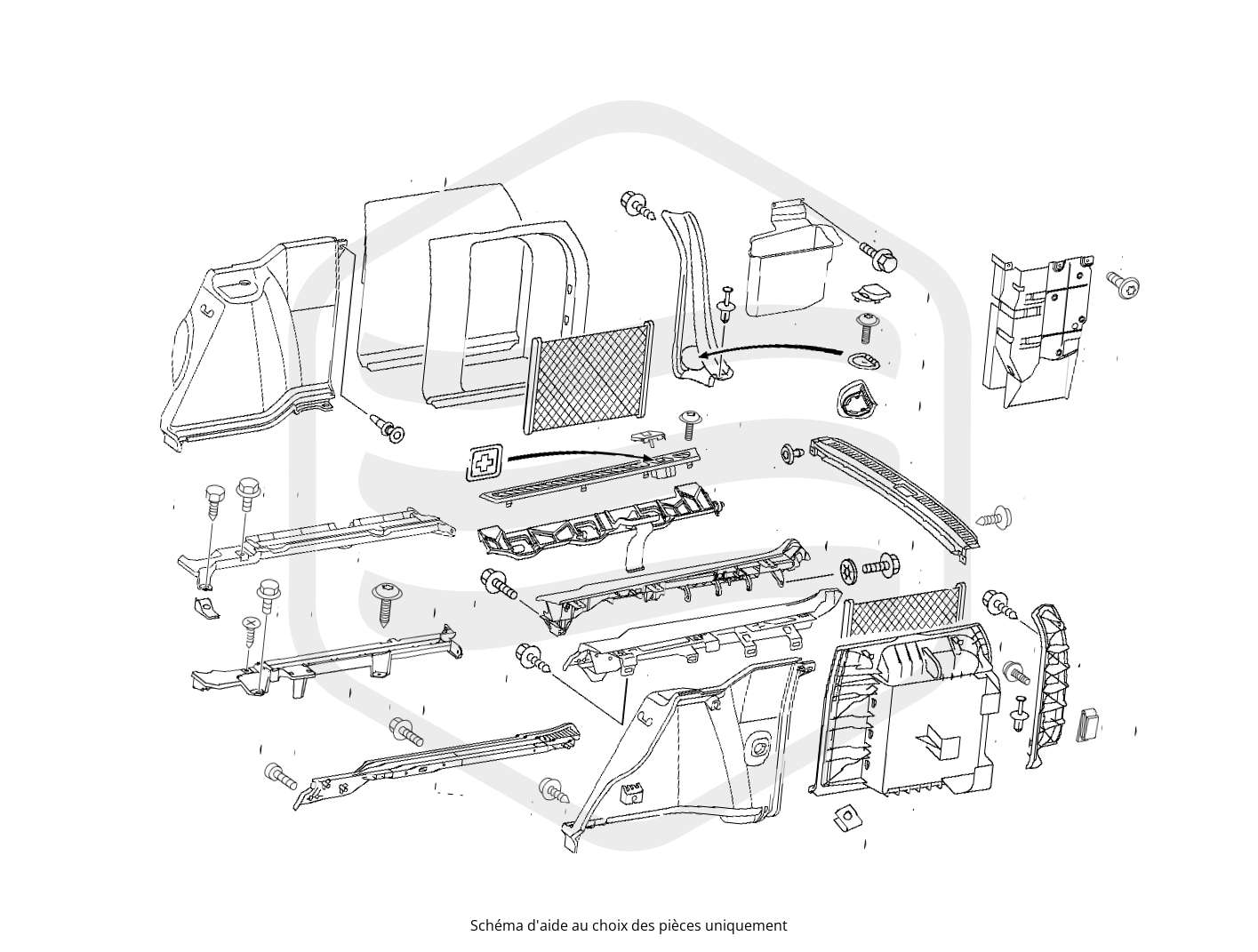 Schéma d'aide au choix des pièces uniquement