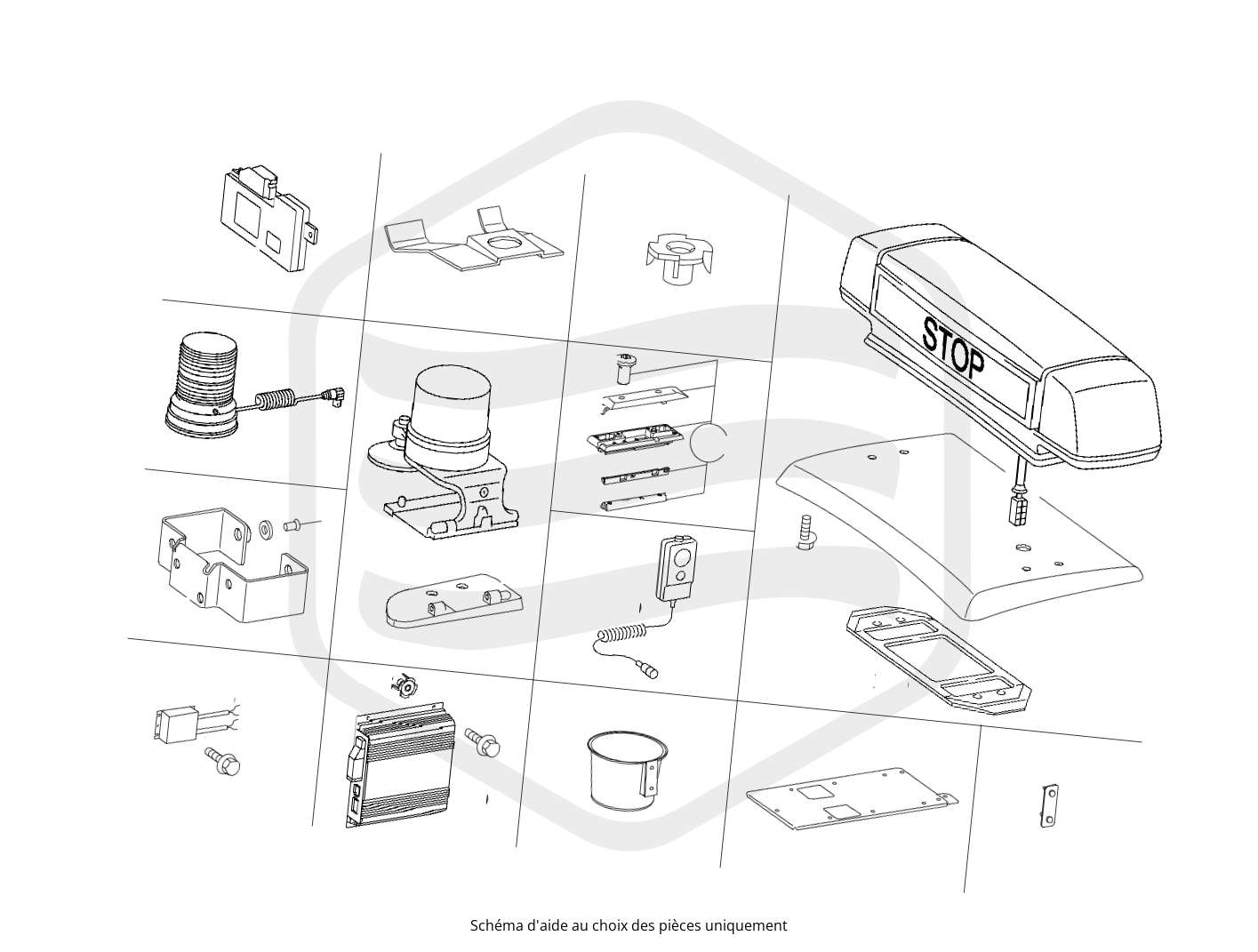 STOP

Schéma d'aide au choix des pièces uniquement